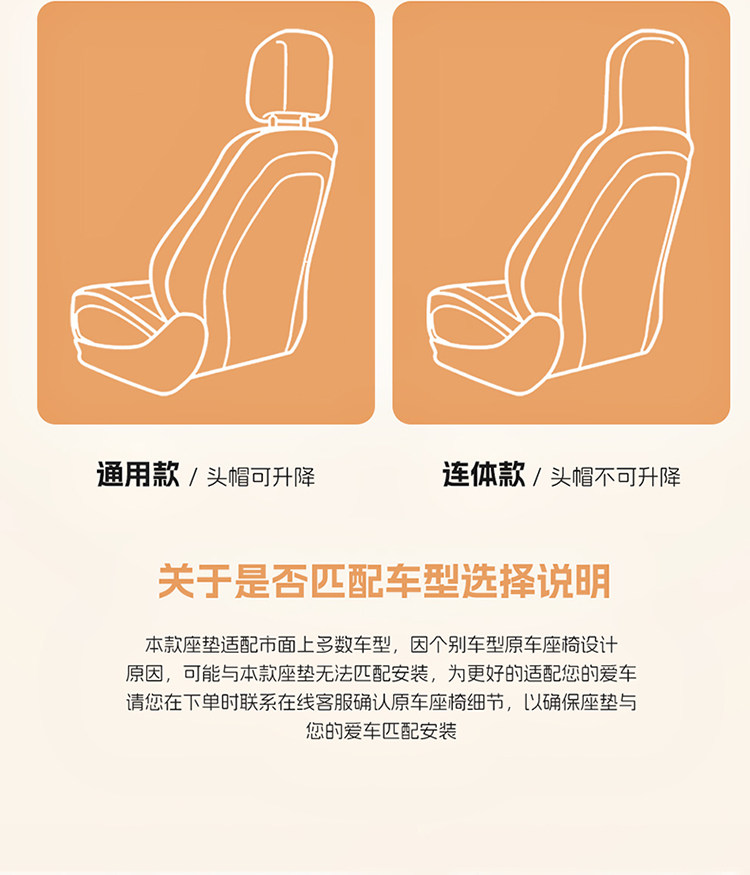 通用款 / 头帽可升降

连体款 / 头帽不可升降

关于是否匹配车型选择说明

本款座垫适配市面上多数车型，因个别车型原车座椅设计原因，可能与本款座垫无法匹配安装，为更好的适配您的爱车请您在下单时联系在线客服确认原车座椅细节，以确保座垫与您的爱车匹配安装