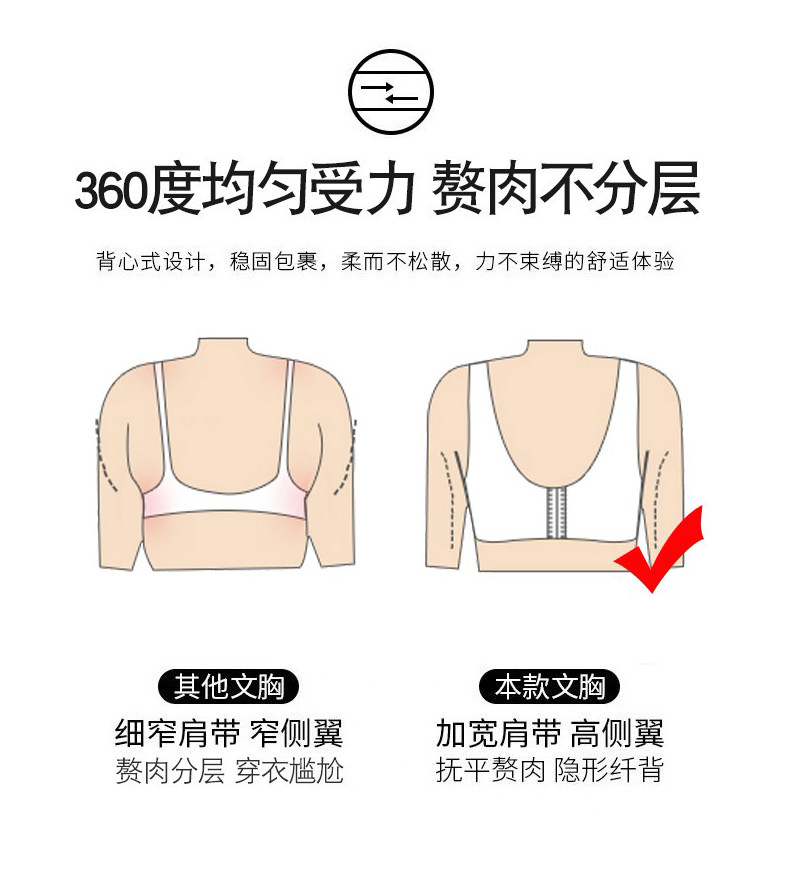 360度均匀受力 赘肉不分层

背心式设计，稳固包裹，柔而不松散，力不束缚的舒适体验

其他文胸

细窄肩带 窄侧翼

赘肉分层 穿衣尴尬

本款文胸

加宽肩带 高侧翼

抚平赘肉 隐形纤背