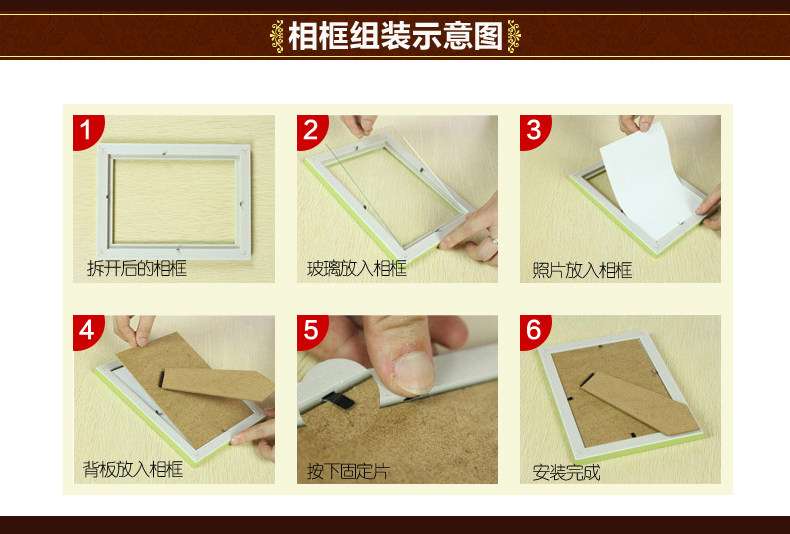 相框组装示意图

1
拆开后的相框

2
玻璃放入相框

3
照片放入相框

4
背板放入相框

5
按下固定片

6
安装完成