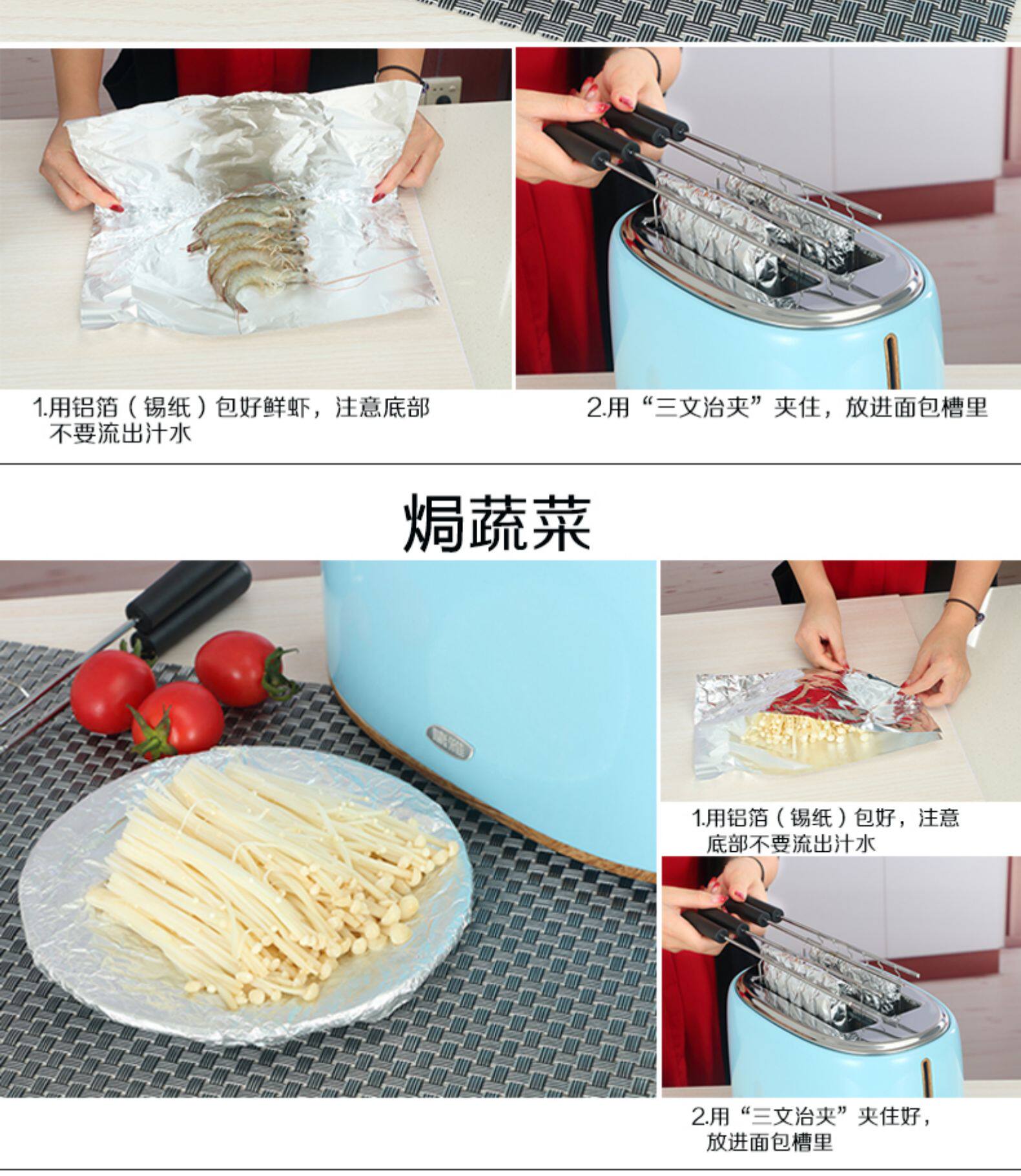 1.用铝箔（锡纸）包好鲜虾，注意底部不要流出汁水

2.用“三文治夹”夹住，放进面包槽里

焗蔬菜

1.用铝箔（锡纸）包好，注意底部不要流出汁水

2.用“三文治夹”夹住好，放进面包槽里