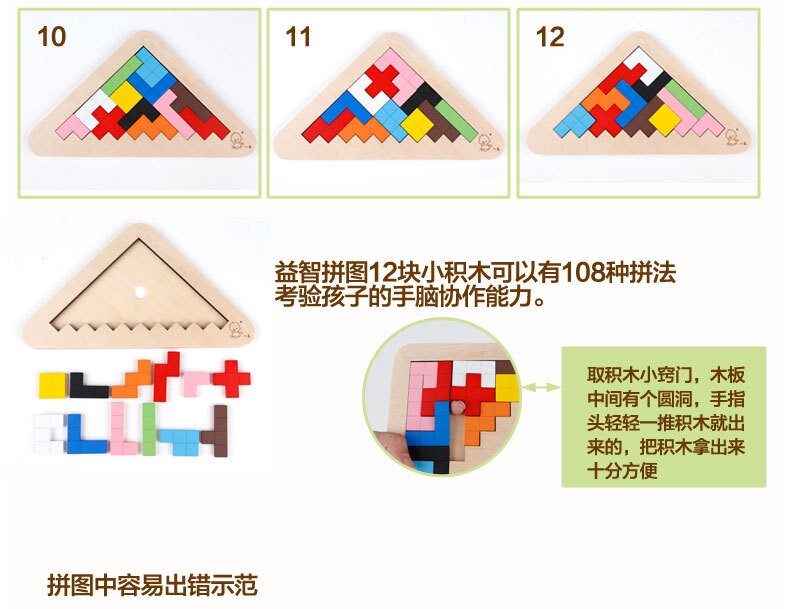 10

11

12

益智拼图12块小积木可以有108种拼法
考验孩子的手脑协作能力。

取积木小窍门，木板中间有个圆洞，手指头轻轻一推积木就出来的，把积木拿出来十分方便

拼图中容易出错示范