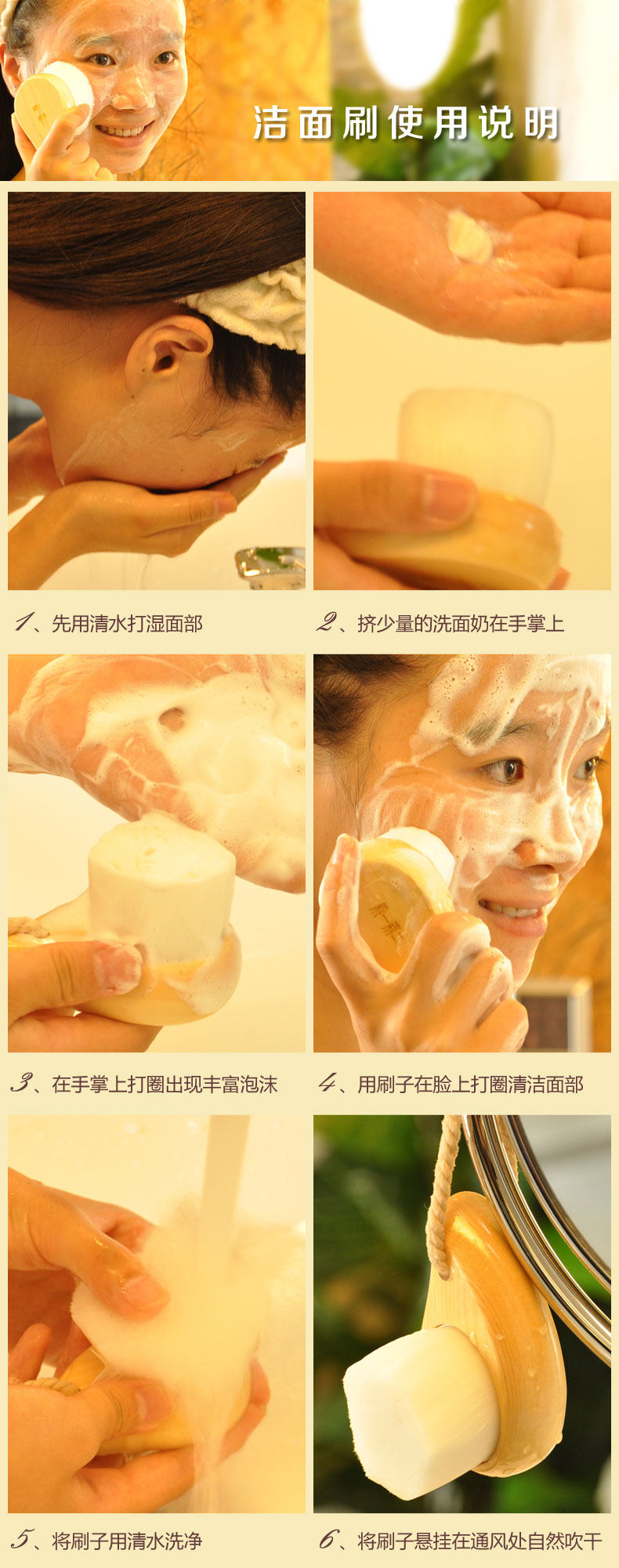 洁面刷使用说明

1、先用清水打湿面部

2、挤少量的洗面奶在手掌上

3、在手掌上打圈出现丰富泡沫

4、用刷子在脸上打圈清洁面部

5、将刷子用清水洗净

6、将刷子悬挂在通风处自然吹干