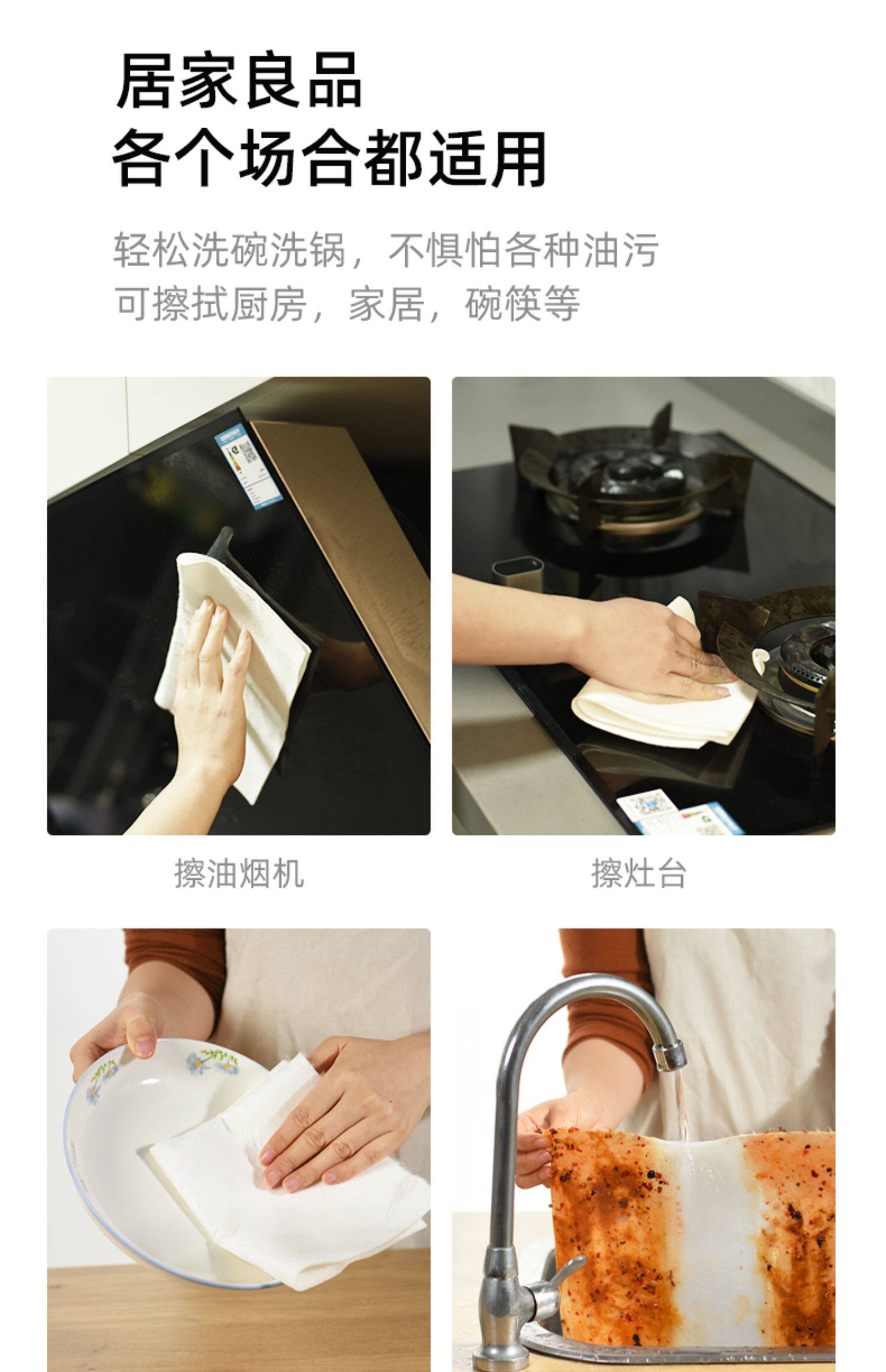 居家良品
各个场合都适用

轻松洗碗洗锅，不惧怕各种油污
可擦拭厨房，家居，碗筷等

擦油烟机

擦灶台