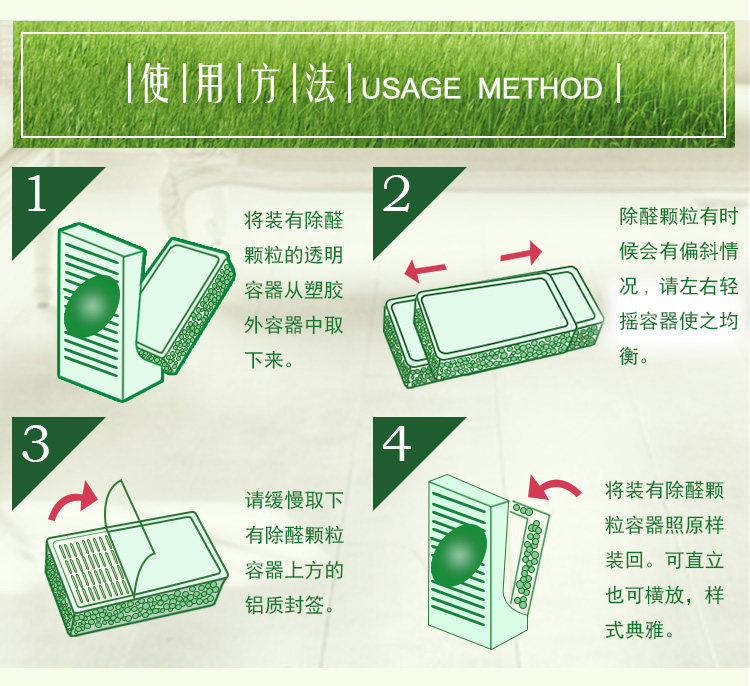 |使|用|方|法|USAGE METHOD|

1

将装有除醛颗粒的透明容器从塑胶外容器中取下来。

2

除醛颗粒有时候会有偏斜情况，请左右轻摇容器使之均衡。

3

请缓慢取下有除醛颗粒容器上方的铝质封签。

4

将装有除醛颗粒容器照原样装回。可直立也可横放，样式典雅。