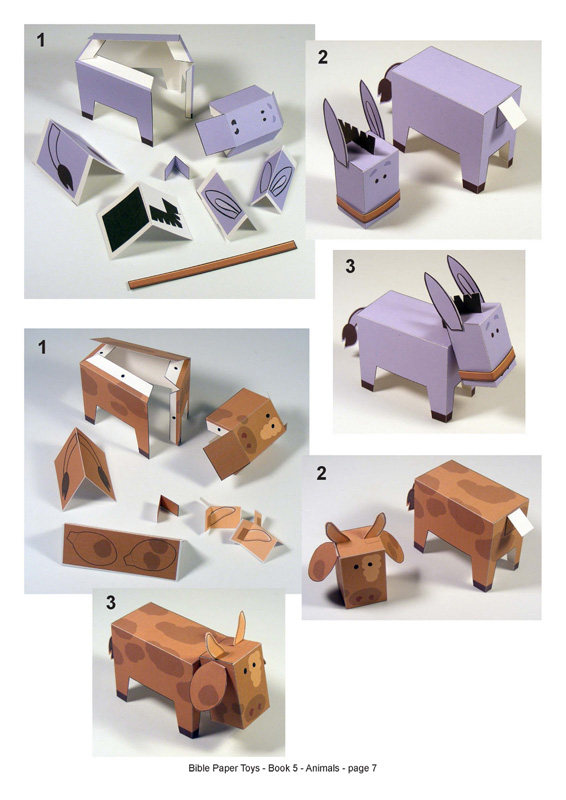 1

2

3

1

2

3

Bible Paper Toys - Book 5 - Animals - page 7