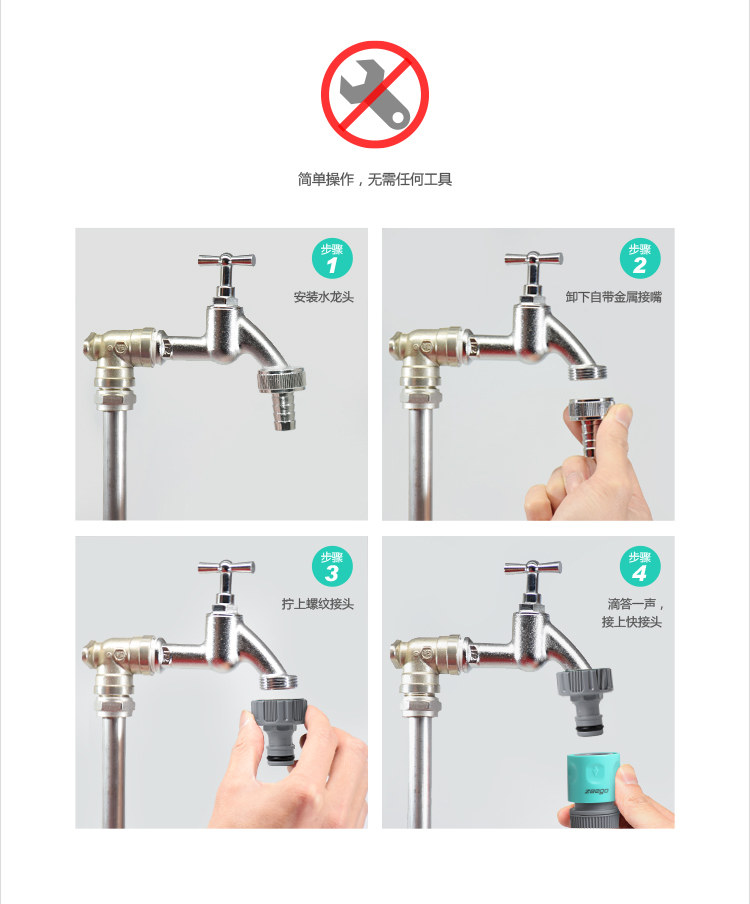 简单操作，无需任何工具

步骤
1
安装水龙头

步骤
2
卸下自带金属接嘴

步骤
3
拧上螺纹接头

步骤
4
滴答一声，
接上快接头

zeego