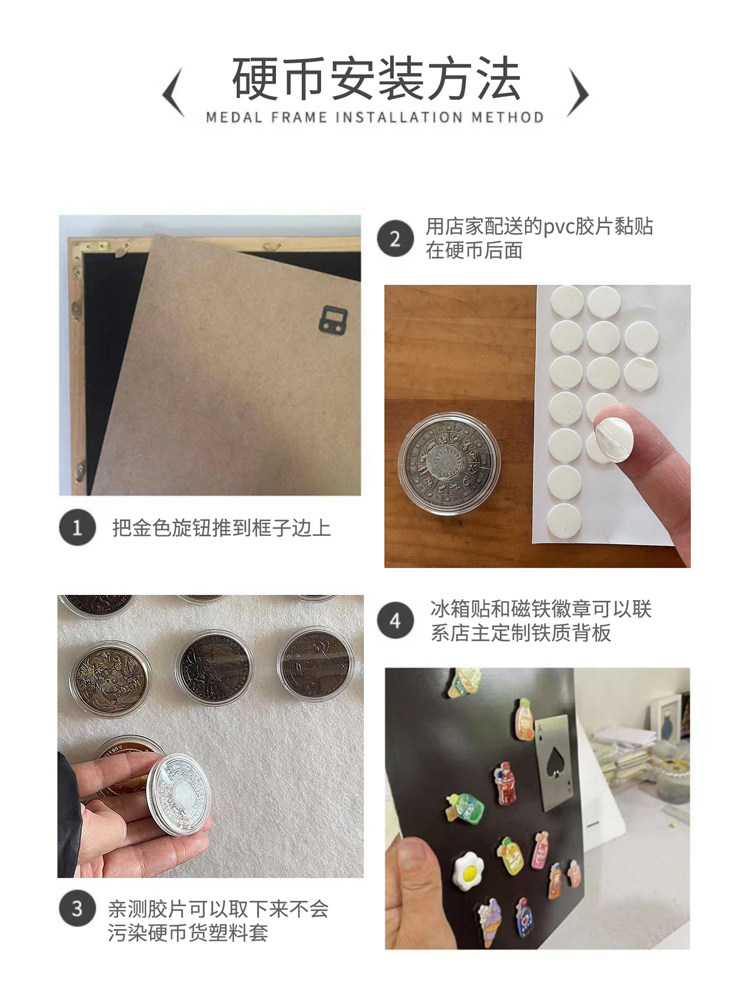 硬币安装方法
MEDAL FRAME INSTALLATION METHOD

2 用店家配送的pvc胶片黏贴在硬币后面

1 把金色旋钮推到框子边上

4 冰箱贴和磁铁徽章可以联系店主定制铁质背板

3 亲测胶片可以取下来不会污染硬币货塑料套