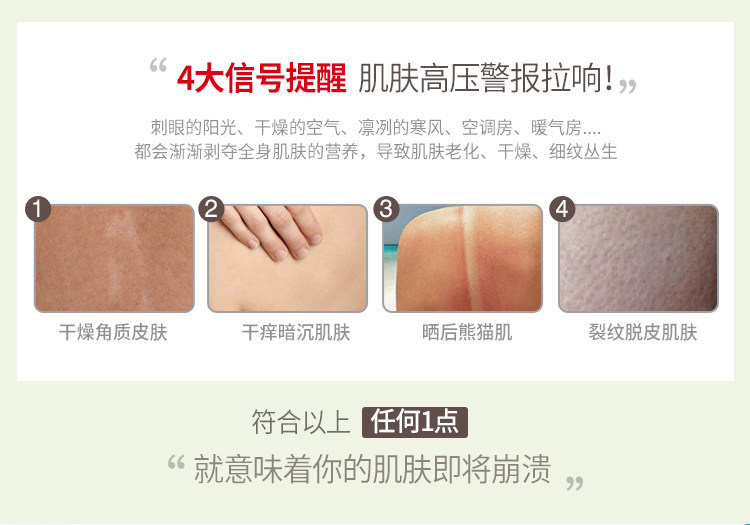 “ 4大信号提醒 肌肤高压警报拉响! ”

刺眼的阳光、干燥的空气、凛冽的寒风、空调房、暖气房....
都会渐渐剥夺全身肌肤的营养，导致肌肤老化、干燥、细纹丛生

1
干燥角质皮肤

2
干痒暗沉肌肤

3
晒后熊猫肌

4
裂纹脱皮肌肤

符合以上 任何1点

“ 就意味着你的肌肤即将崩溃 ”