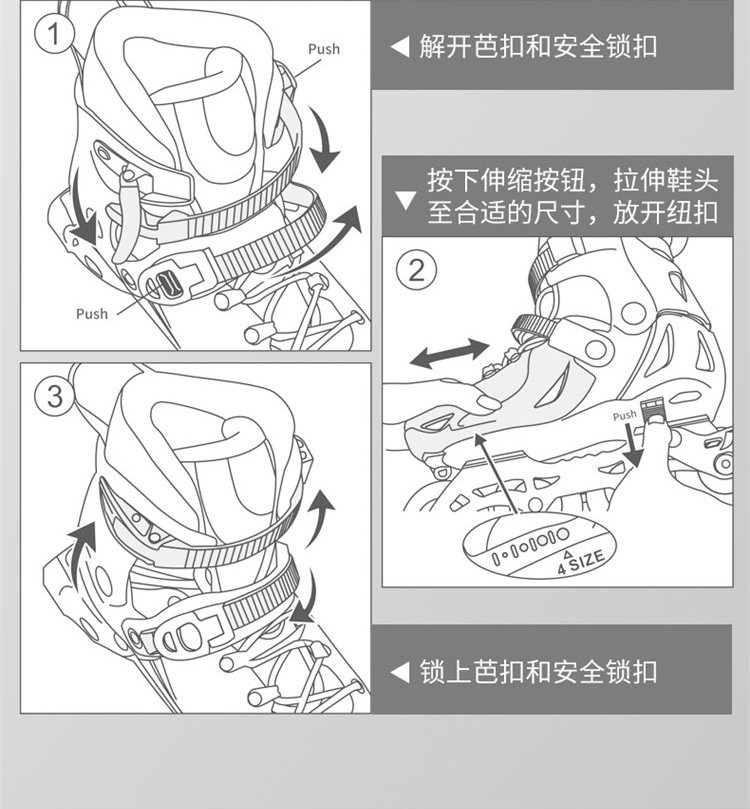 1

Push

Push

◀ 解开芭扣和安全锁扣

▼ 按下伸缩按钮，拉伸鞋头至合适的尺寸，放开纽扣

2

Push

4 SIZE

3

◀ 锁上芭扣和安全锁扣