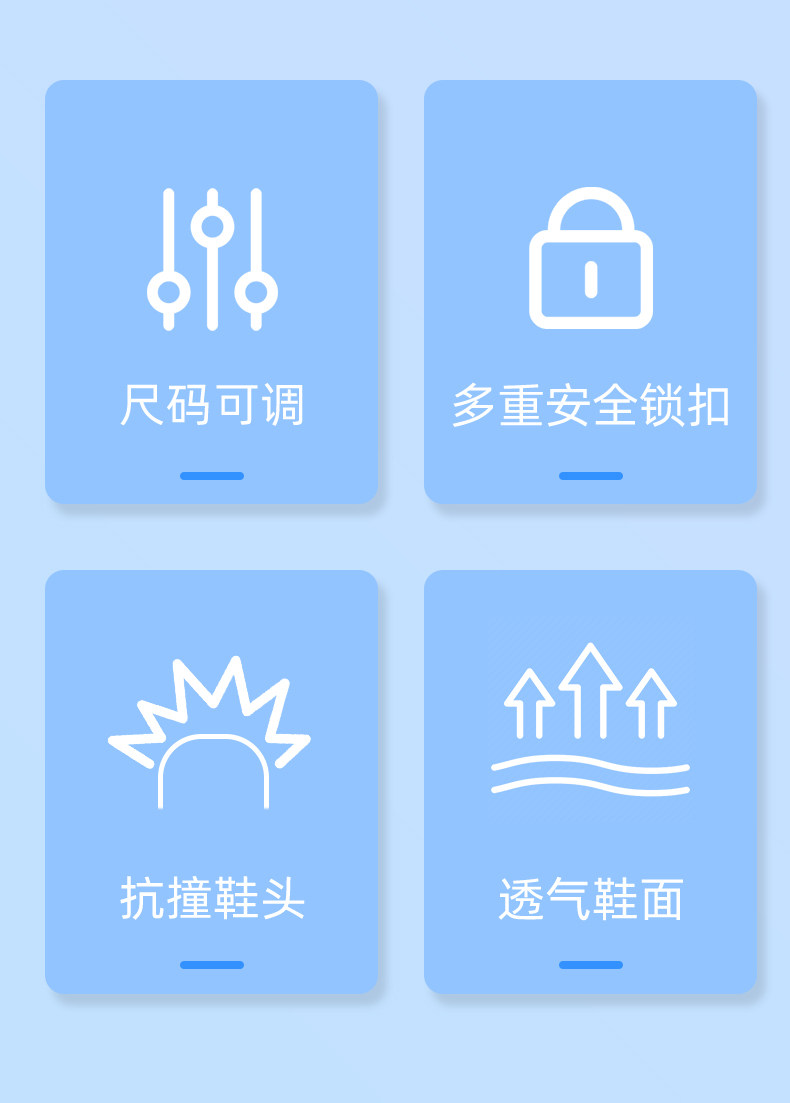 尺码可调

多重安全锁扣

抗撞鞋头

透气鞋面