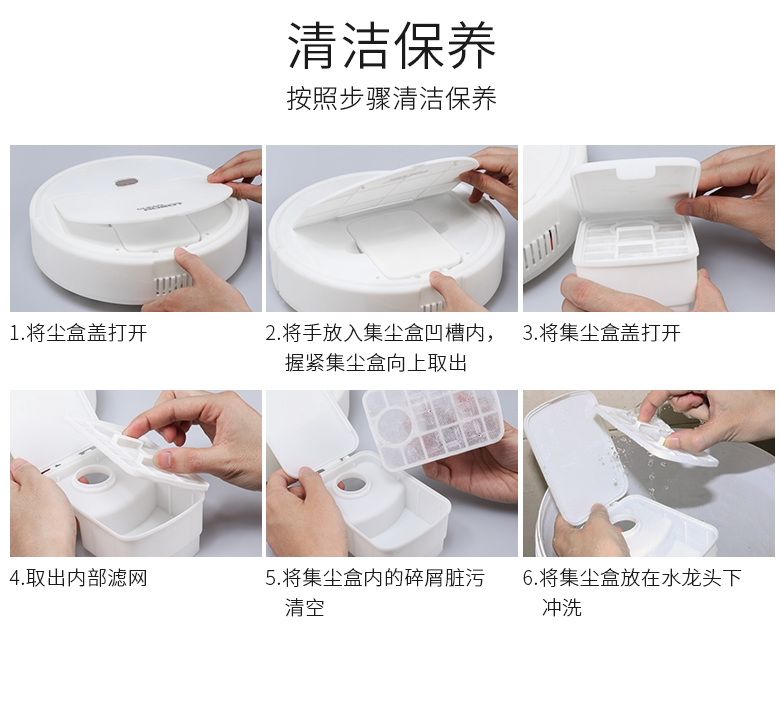 清洁保养

按照步骤清洁保养

1.将尘盒盖打开

2.将手放入集尘盒凹槽内，握紧集尘盒向上取出

3.将集尘盒盖打开

4.取出内部滤网

5.将集尘盒内的碎屑脏污清空

6.将集尘盒放在水龙头下冲洗