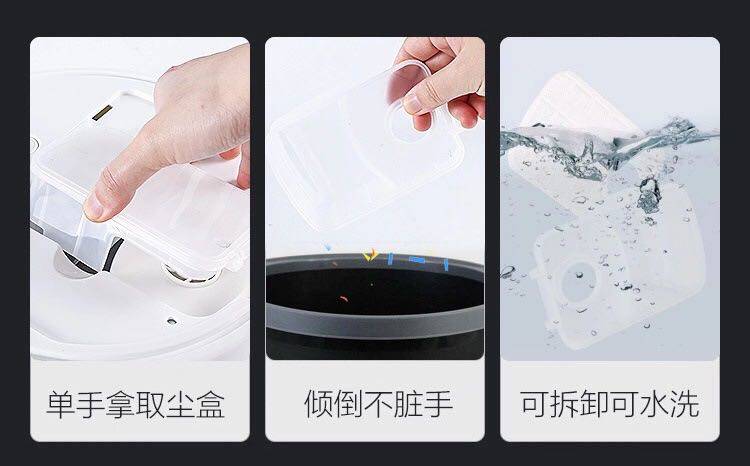 单手拿取尘盒

倾倒不脏手

可拆卸可水洗