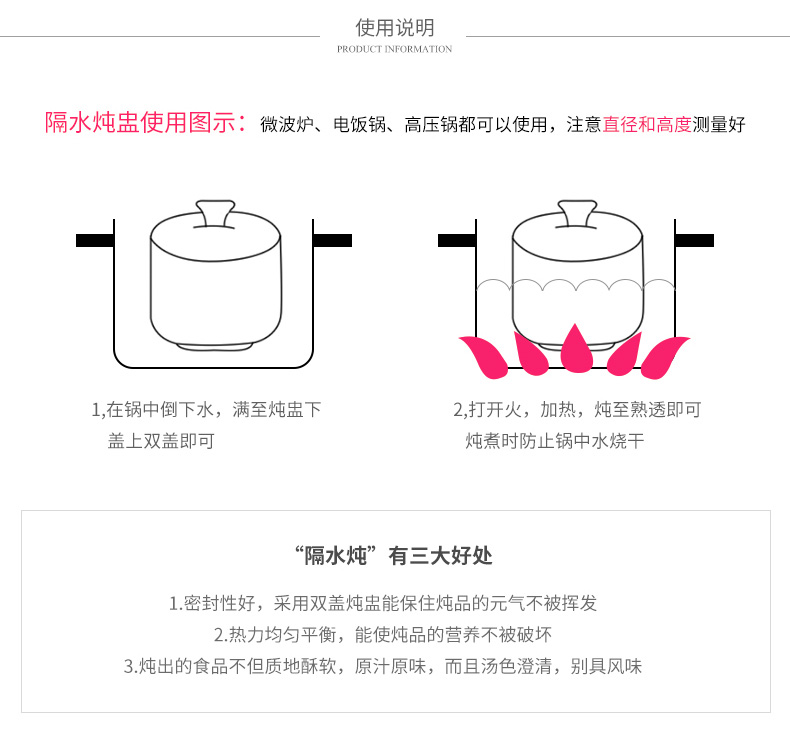 使用说明
PRODUCT INFORMATION

隔水炖盅使用图示：微波炉、电饭锅、高压锅都可以使用，注意直径和高度测量好

1,在锅中倒下水，满至炖盅下盖上双盖即可

2,打开火，加热，炖至熟透即可炖煮时防止锅中水烧干

“隔水炖”有三大好处

1.密封性好，采用双盖炖盅能保住炖品的元气不被挥发

2.热力均匀平衡，能使炖品的营养不被破坏

3.炖出的食品不但质地酥软，原汁原味，而且汤色澄清，别具风味