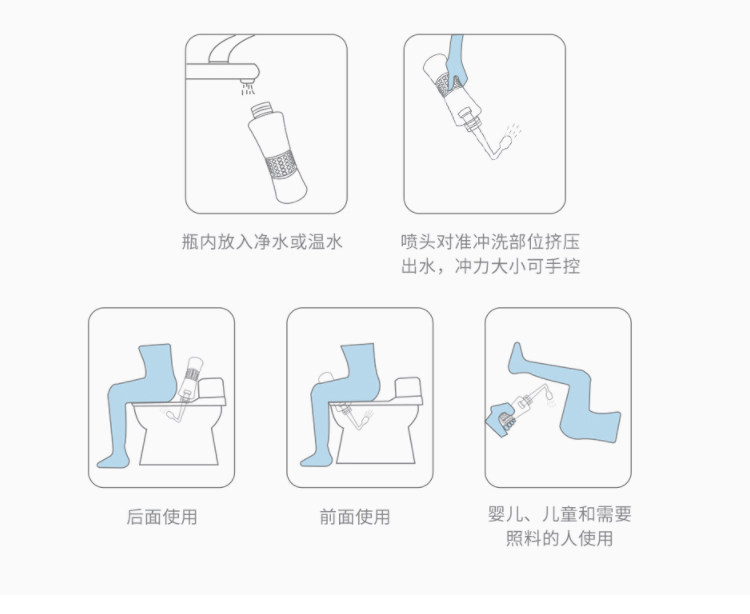 瓶内放入净水或温水

喷头对准冲洗部位挤压出水，冲力大小可手控

后面使用

前面使用

婴儿、儿童和需要照料的人使用