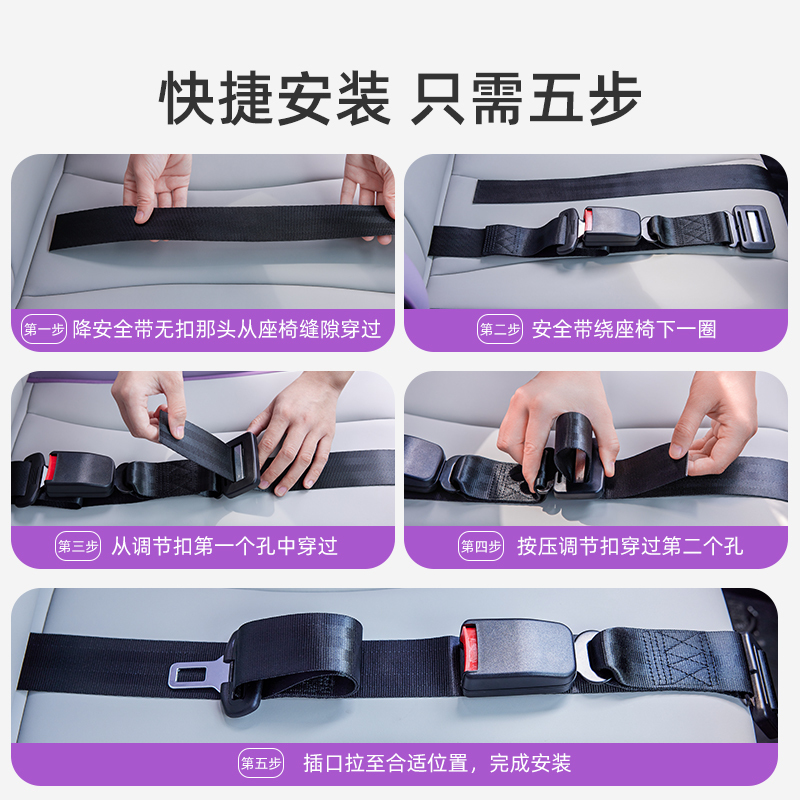 快捷安装 只需五步

第一步 降安全带无扣那头从座椅缝隙穿过

第二步 安全带绕座椅下一圈

第三步 从调节扣第一个孔中穿过

第四步 按压调节扣穿过第二个孔

第五步 插口拉至合适位置，完成安装