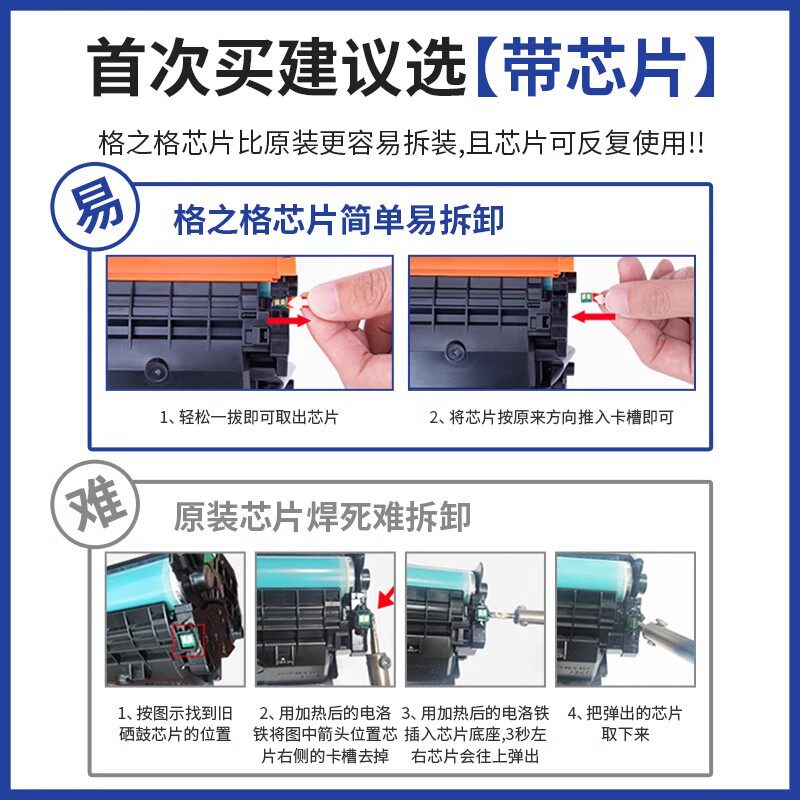 首次买建议选【带芯片】

格之格芯片比原装更容易拆装,且芯片可反复使用!!

易

格之格芯片简单易拆卸

1、轻松一拔即可取出芯片

2、将芯片按原来方向推入卡槽即可

难

原装芯片焊死难拆卸

1、按图示找到旧硒鼓芯片的位置

2、用加热后的电洛铁将图中箭头位置芯片右侧的卡槽去掉

3、用加热后的电洛铁插入芯片底座,3秒左右芯片会往上弹出

4、把弹出的芯片取下来