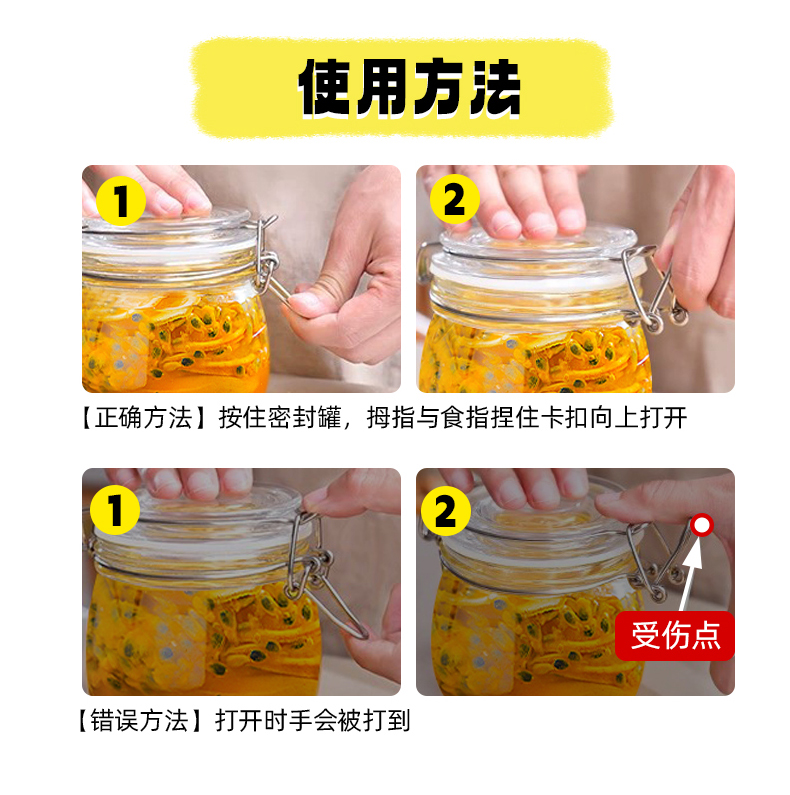 使用方法

1

2

【正确方法】按住密封罐，拇指与食指捏住卡扣向上打开

1

2

受伤点

【错误方法】打开时手会被打到