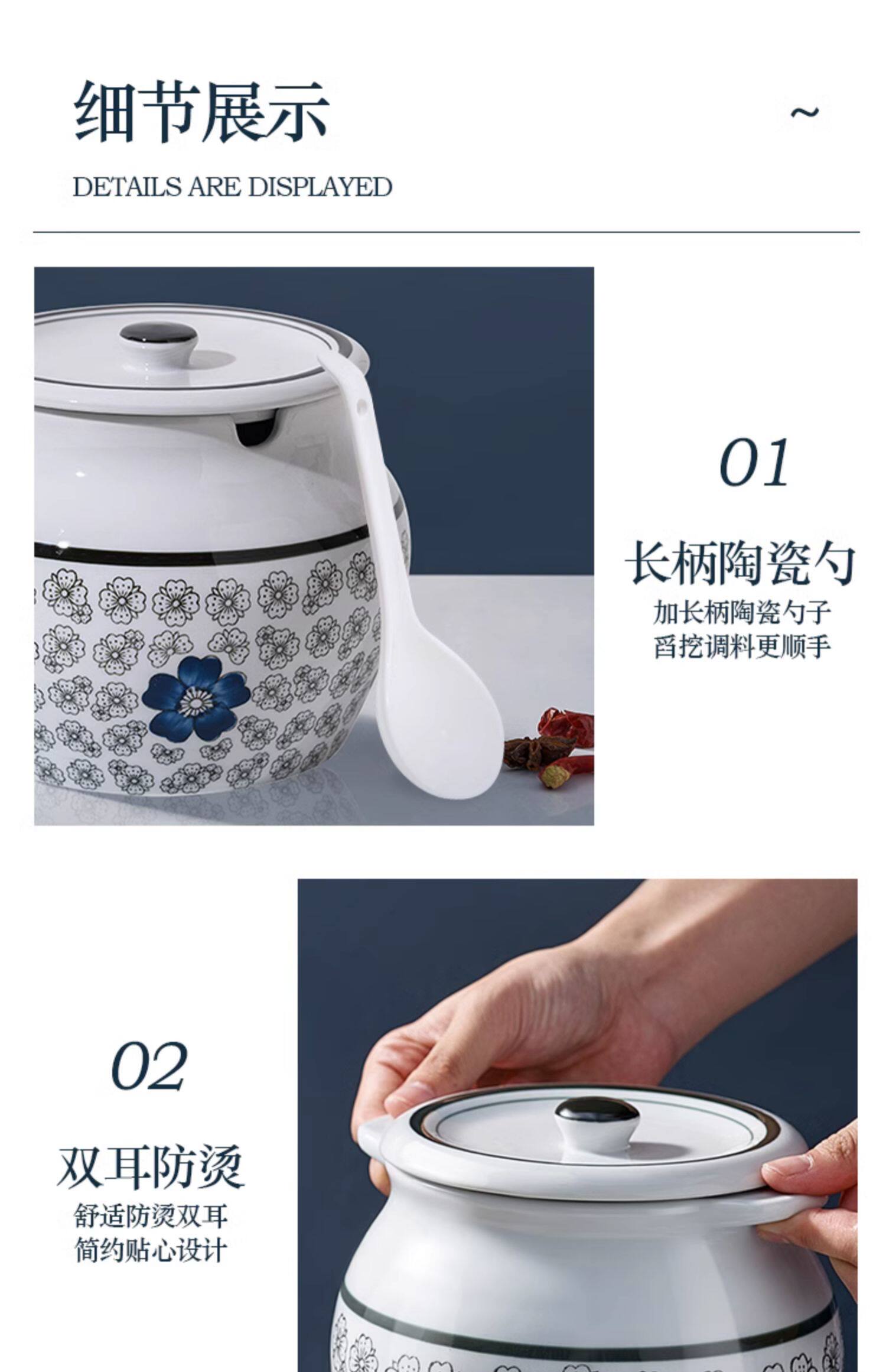 细节展示

~

DETAILS ARE DISPLAYED

01

长柄陶瓷勺

加长柄陶瓷勺子
舀挖调料更顺手

02

双耳防烫

舒适防烫双耳
简约贴心设计