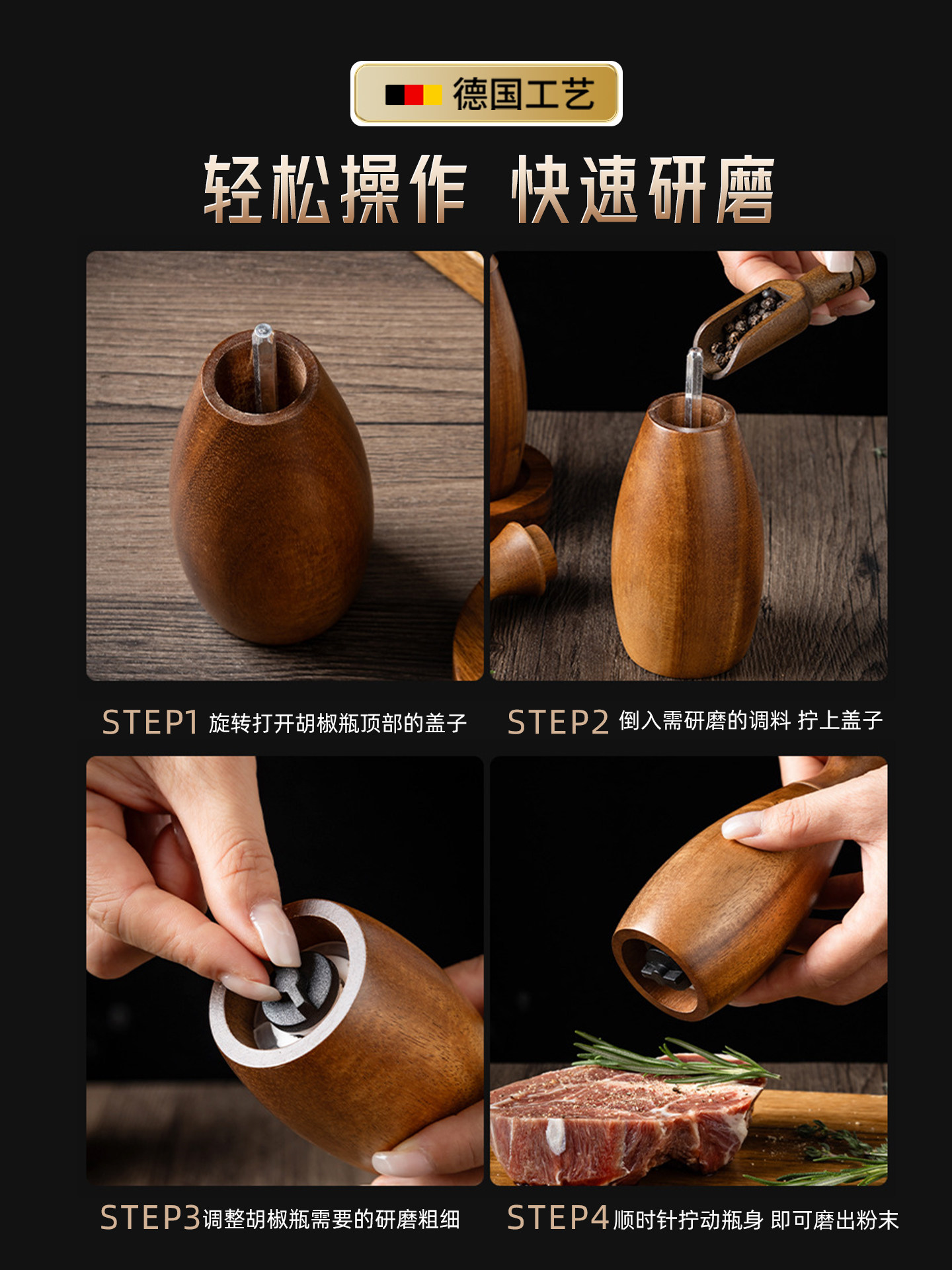 德国工艺

轻松操作 快速研磨

STEP1 旋转打开胡椒瓶顶部的盖子

STEP2 倒入需研磨的调料 拧上盖子

STEP3 调整胡椒瓶需要的研磨粗细

STEP4 顺时针拧动瓶身 即可磨出粉末