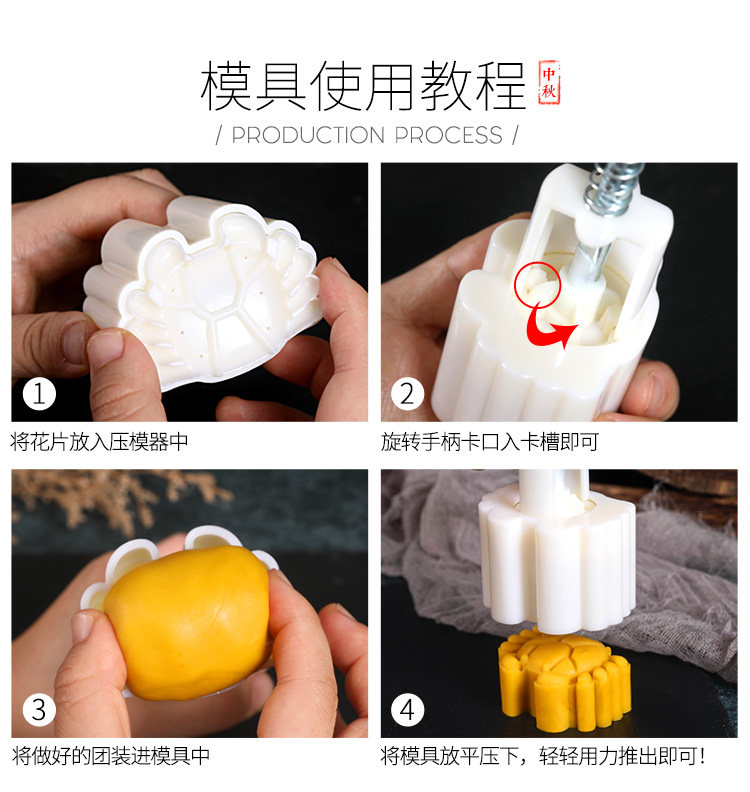 模具使用教程 中秋

/ PRODUCTION PROCESS /

1

将花片放入压模器中

2

旋转手柄卡口入卡槽即可

3

将做好的团装进模具中

4

将模具放平压下，轻轻用力推出即可！