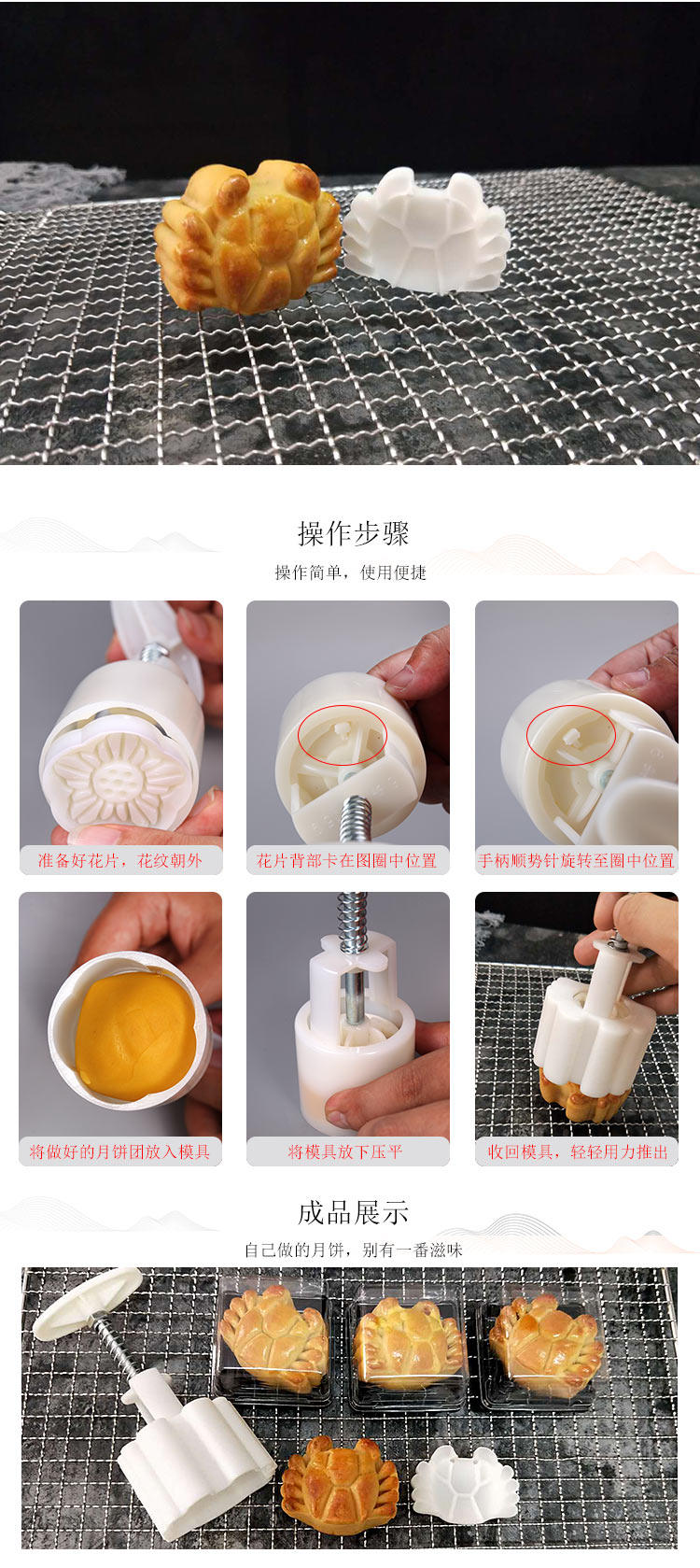 操作步骤

操作简单，使用便捷

准备好花片，花纹朝外

花片背部卡在图圈中位置

手柄顺势针旋转至圈中位置

将做好的月饼团放入模具

将模具放下压平

收回模具，轻轻用力推出

成品展示

自己做的月饼，别有一番滋味