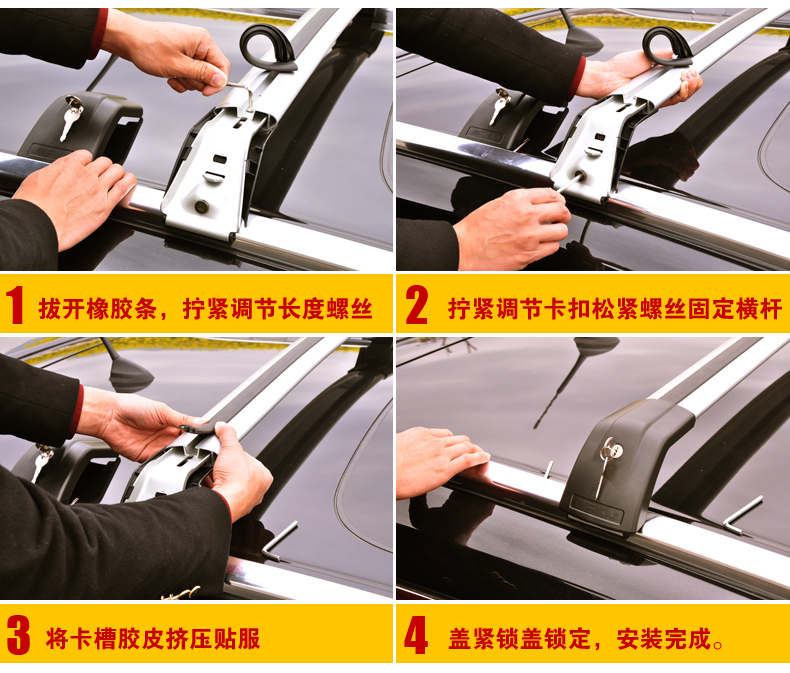 1 拔开橡胶条，拧紧调节长度螺丝

2 拧紧调节卡扣松紧螺丝固定横杆

3 将卡槽胶皮挤压贴服

4 盖紧锁盖锁定，安装完成。