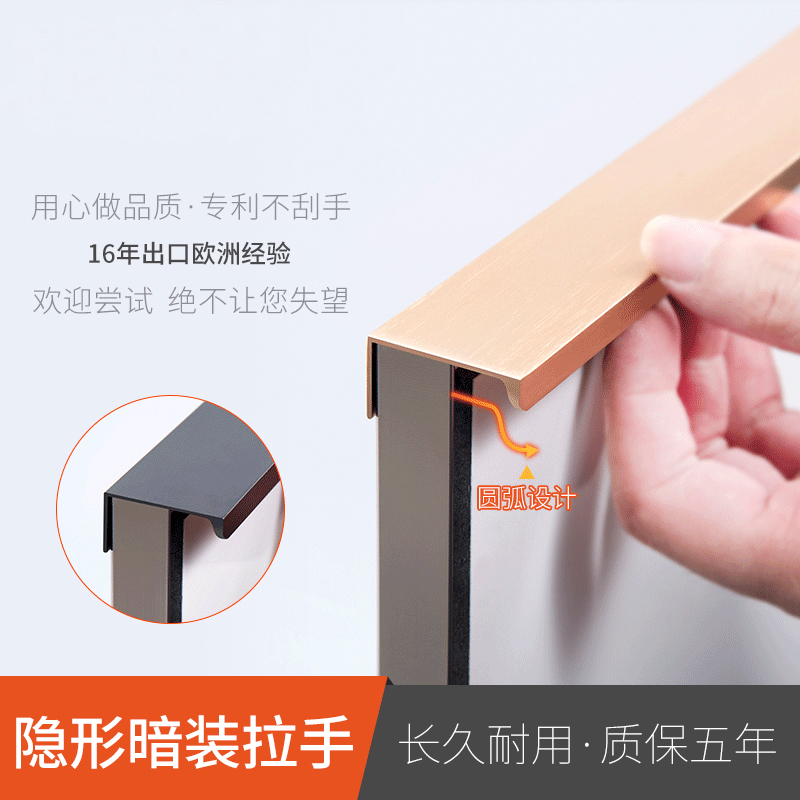 用心做品质·专利不刮手

16年出口欧洲经验

欢迎尝试 绝不让您失望

圆弧设计

隐形暗装拉手

长久耐用·质保五年