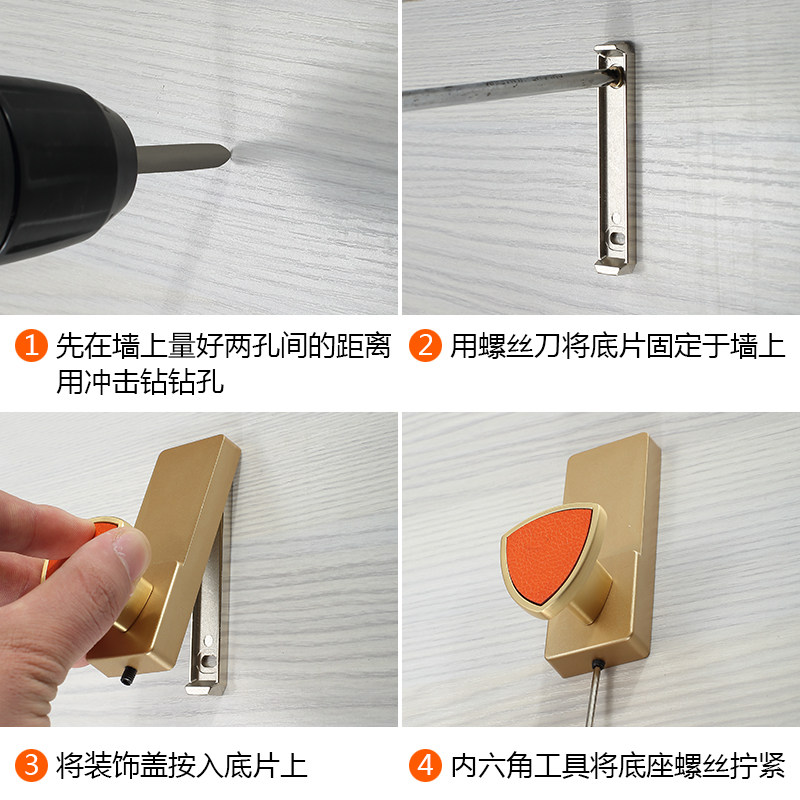 1 先在墙上量好两孔间的距离用冲击钻钻孔

2 用螺丝刀将底片固定于墙上

3 将装饰盖按入底片上

4 内六角工具将底座螺丝拧紧