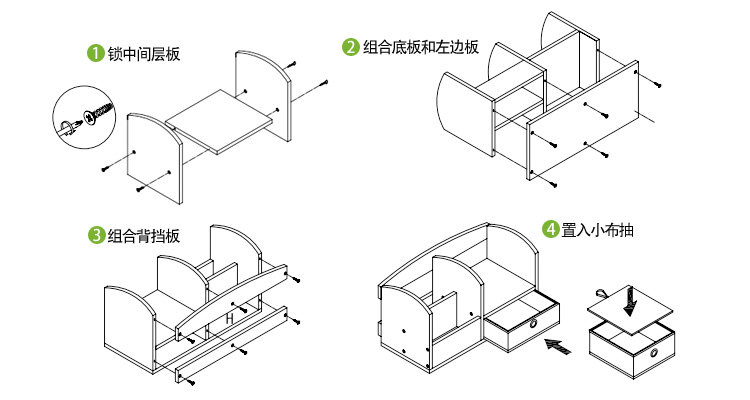 1 锁中间层板

2 组合底板和左边板

3 组合背挡板

H

4 置入小布抽