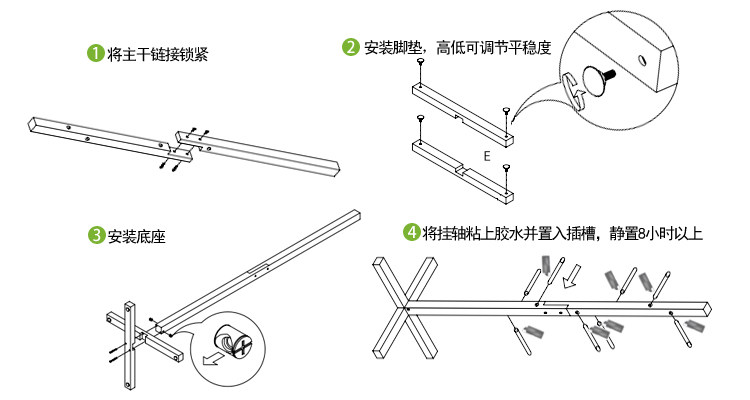 1 将主干链接锁紧

2 安装脚垫，高低可调节平稳度

E

3 安装底座

4 将挂轴粘上胶水并置入插槽，静置8小时以上