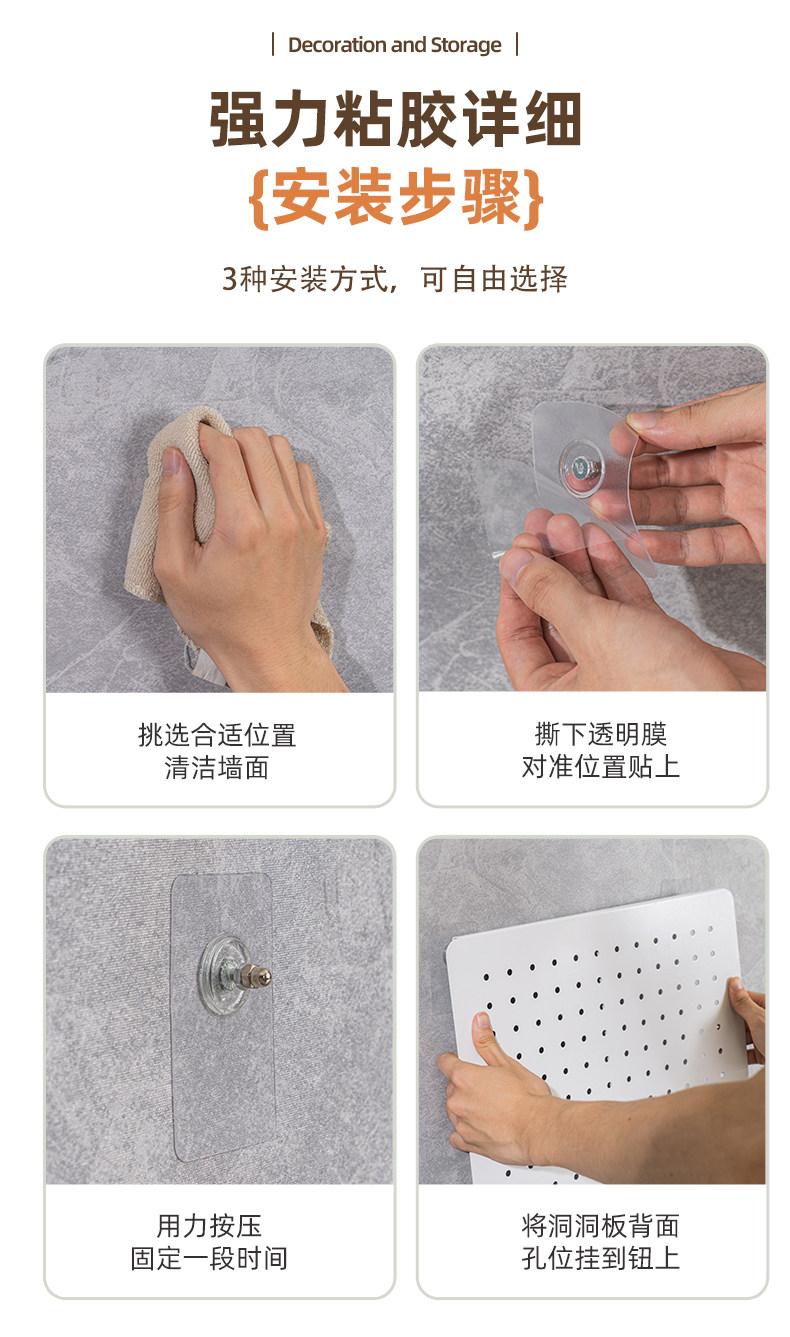 | Decoration and Storage |

强力粘胶详细

{安装步骤}

3种安装方式，可自由选择

挑选合适位置
清洁墙面

撕下透明膜
对准位置贴上

用力按压
固定一段时间

将洞洞板背面
孔位挂到钮上