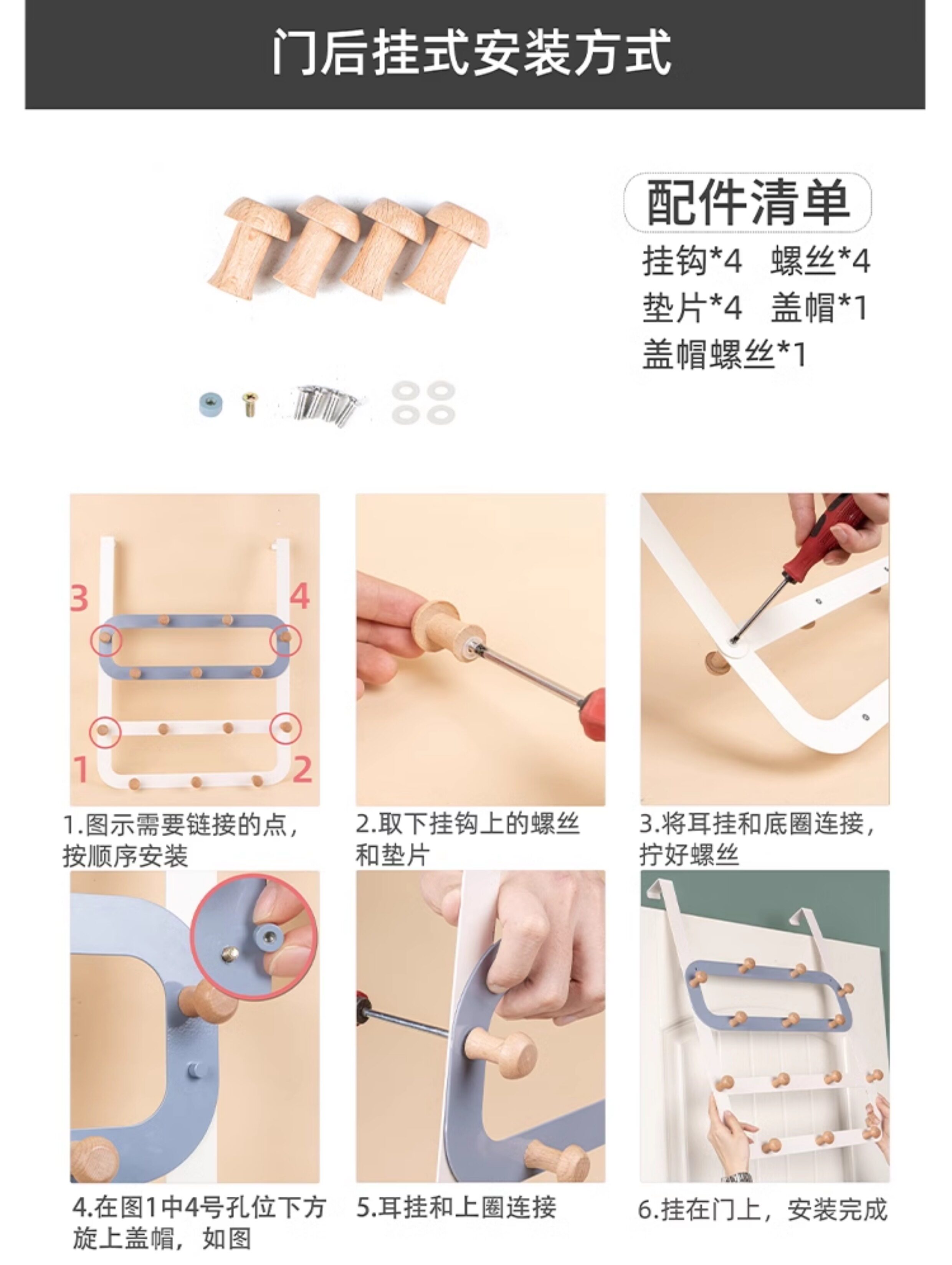 门后挂式安装方式

配件清单
挂钩*4 螺丝*4
垫片*4 盖帽*1
盖帽螺丝*1

3
4
1
2

1.图示需要链接的点，按顺序安装

2.取下挂钩上的螺丝和垫片

3.将耳挂和底圈连接，拧好螺丝

4.在图1中4号孔位下方旋上盖帽，如图

5.耳挂和上圈连接

6.挂在门上，安装完成