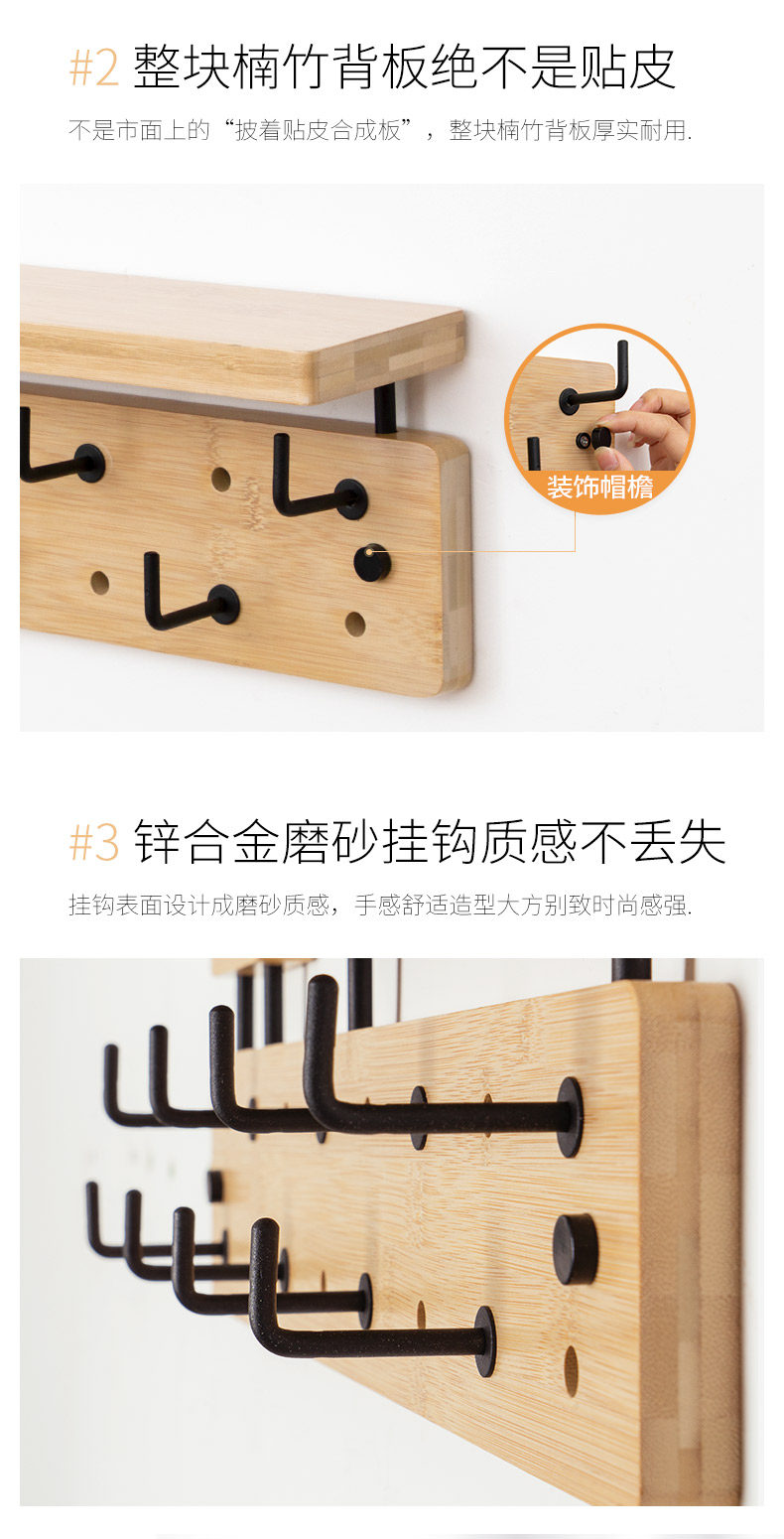 #2 整块楠竹背板绝不是贴皮

不是市面上的“披着贴皮合成板”，整块楠竹背板厚实耐用.

装饰帽檐

#3 锌合金磨砂挂钩质感不丢失

挂钩表面设计成磨砂质感，手感舒适造型大方别致时尚感强.