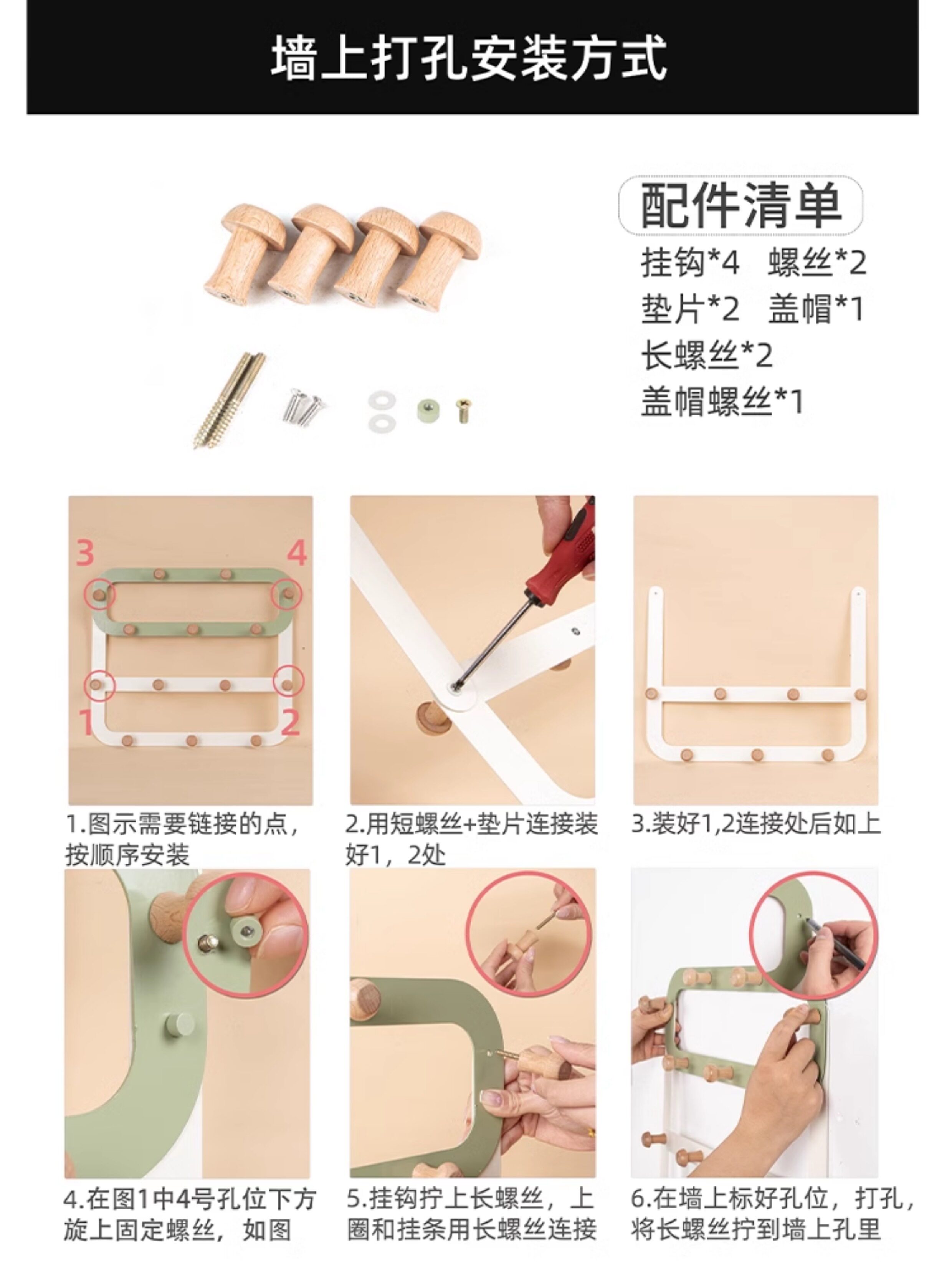 墙上打孔安装方式

配件清单
挂钩*4　螺丝*2
垫片*2　盖帽*1
长螺丝*2
盖帽螺丝*1

3
4
1
2

1.图示需要链接的点，按顺序安装

2.用短螺丝+垫片连接装好1，2处

3.装好1,2连接处后如上

4.在图1中4号孔位下方旋上固定螺丝，如图

5.挂钩拧上长螺丝，上圈和挂条用长螺丝连接

6.在墙上标好孔位，打孔，将长螺丝拧到墙上孔里