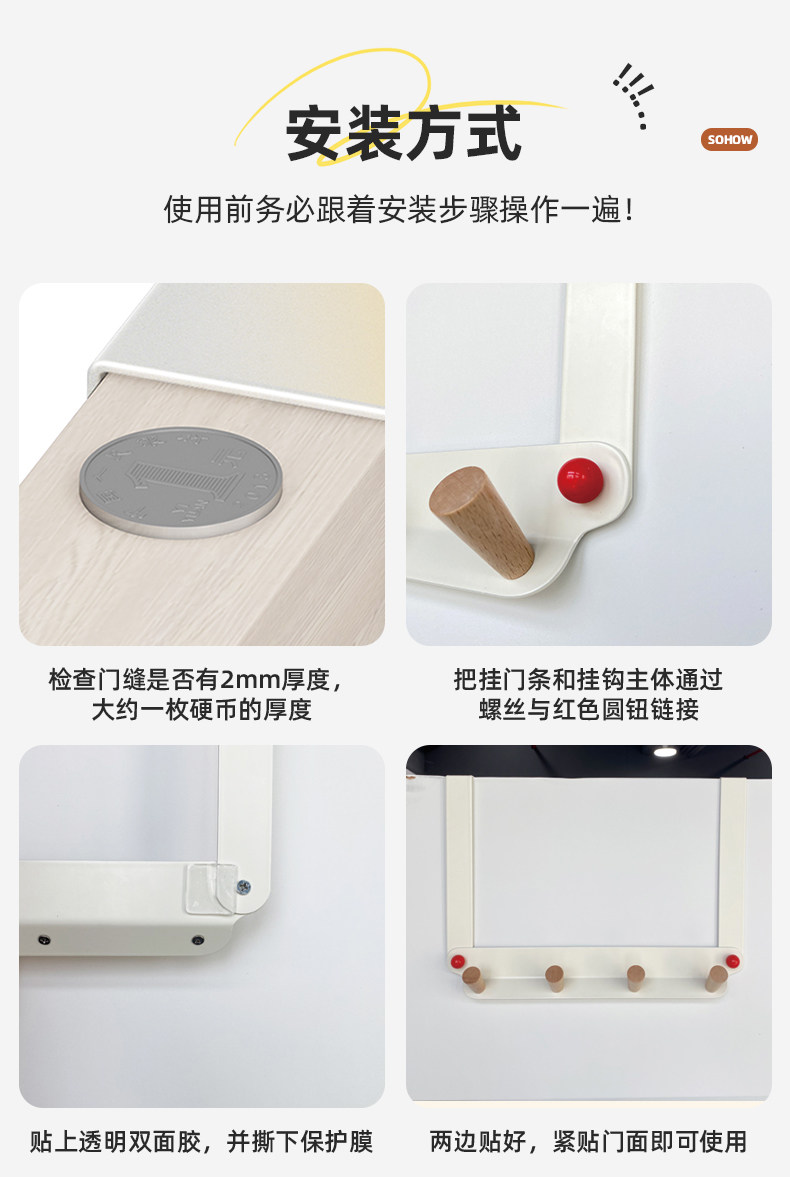 安装方式

SOHOW

使用前务必跟着安装步骤操作一遍！

检查门缝是否有2mm厚度，大约一枚硬币的厚度

把挂门条和挂钩主体通过螺丝与红色圆钮链接

贴上透明双面胶，并撕下保护膜

两边贴好，紧贴门面即可使用