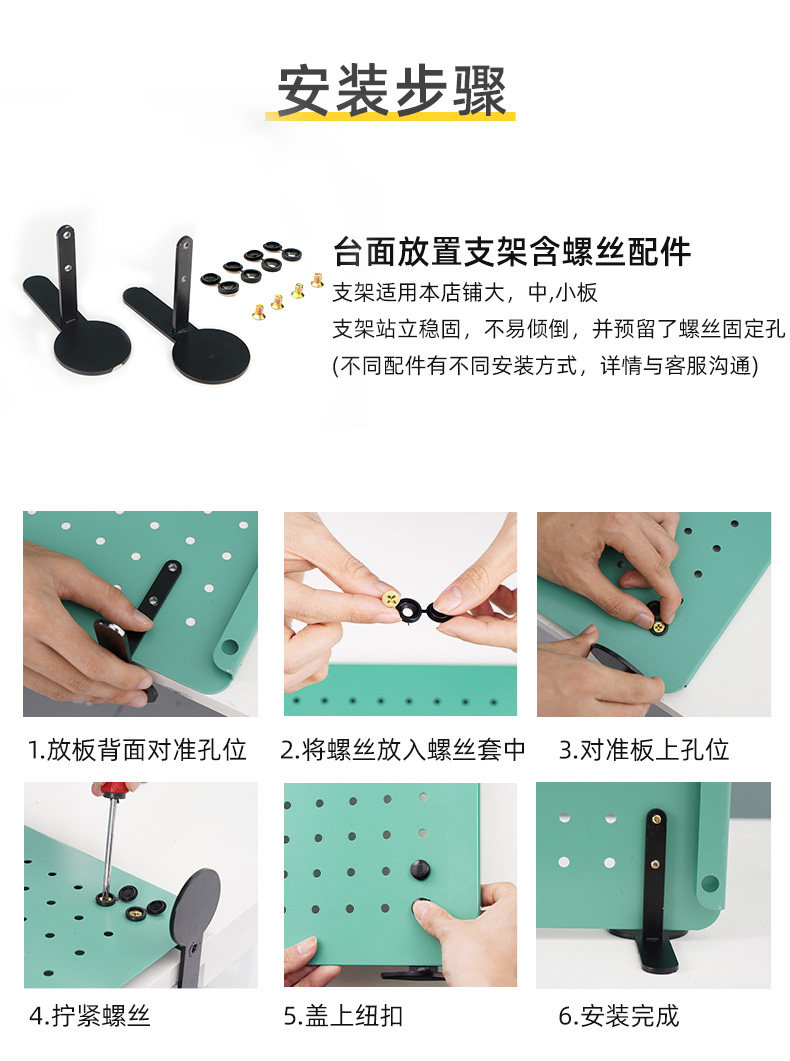 安装步骤

台面放置支架含螺丝配件

支架适用本店铺大，中,小板

支架站立稳固，不易倾倒，并预留了螺丝固定孔

(不同配件有不同安装方式，详情与客服沟通)

1.放板背面对准孔位

2.将螺丝放入螺丝套中

3.对准板上孔位

4.拧紧螺丝

5.盖上纽扣

6.安装完成