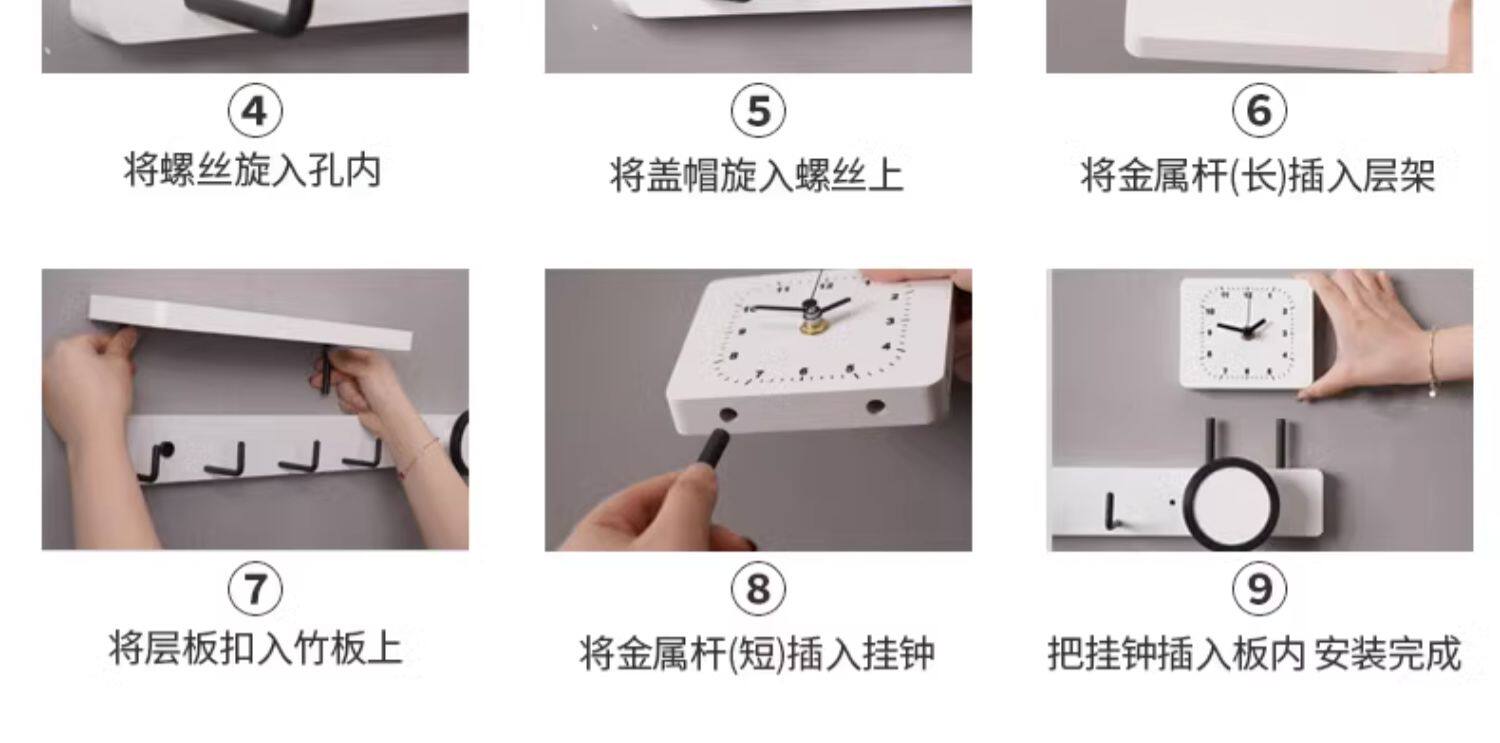 ④
将螺丝旋入孔内

⑤
将盖帽旋入螺丝上

⑥
将金属杆(长)插入层架

⑦
将层板扣入竹板上

⑧
将金属杆(短)插入挂钟

⑨
把挂钟插入板内 安装完成