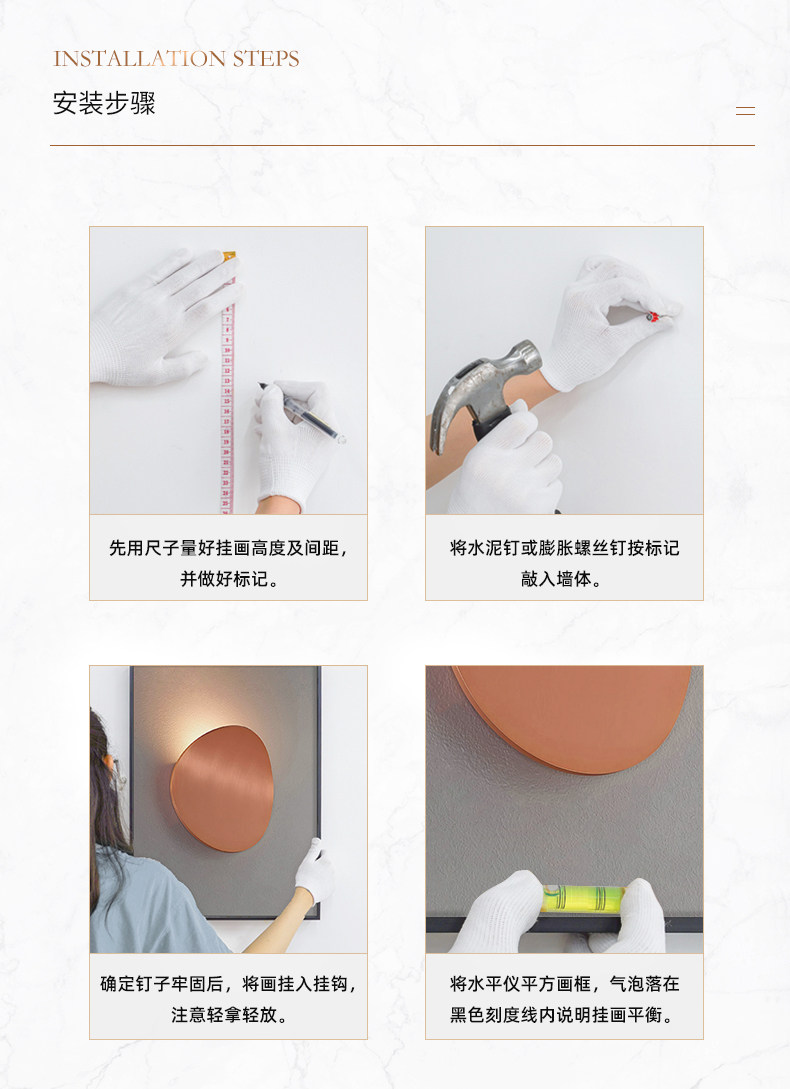 INSTALLATION STEPS
安装步骤

先用尺子量好挂画高度及间距，并做好标记。

将水泥钉或膨胀螺丝钉按标记敲入墙体。

确定钉子牢固后，将画挂入挂钩，注意轻拿轻放。

将水平仪平方画框，气泡落在黑色刻度线内说明挂画平衡。