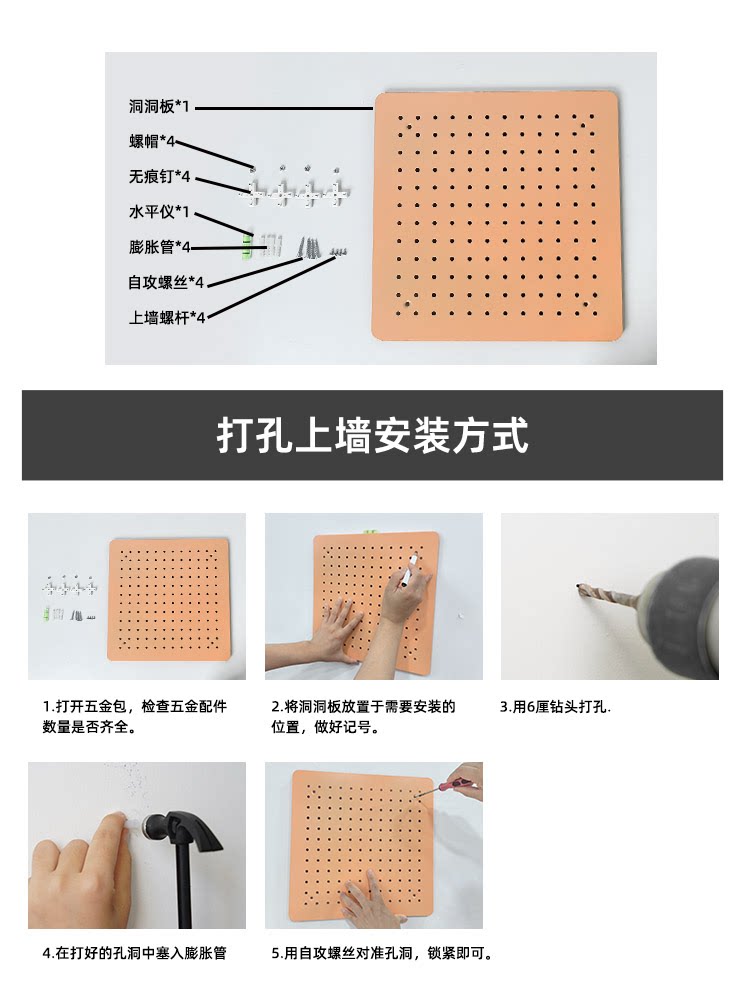 洞洞板*1
螺帽*4
无痕钉*4
水平仪*1
膨胀管*4
自攻螺丝*4
上墙螺杆*4

打孔上墙安装方式

1.打开五金包，检查五金配件数量是否齐全。

2.将洞洞板放置于需要安装的位置，做好记号。

3.用6厘钻头打孔.

4.在打好的孔洞中塞入膨胀管

5.用自攻螺丝对准孔洞，锁紧即可。