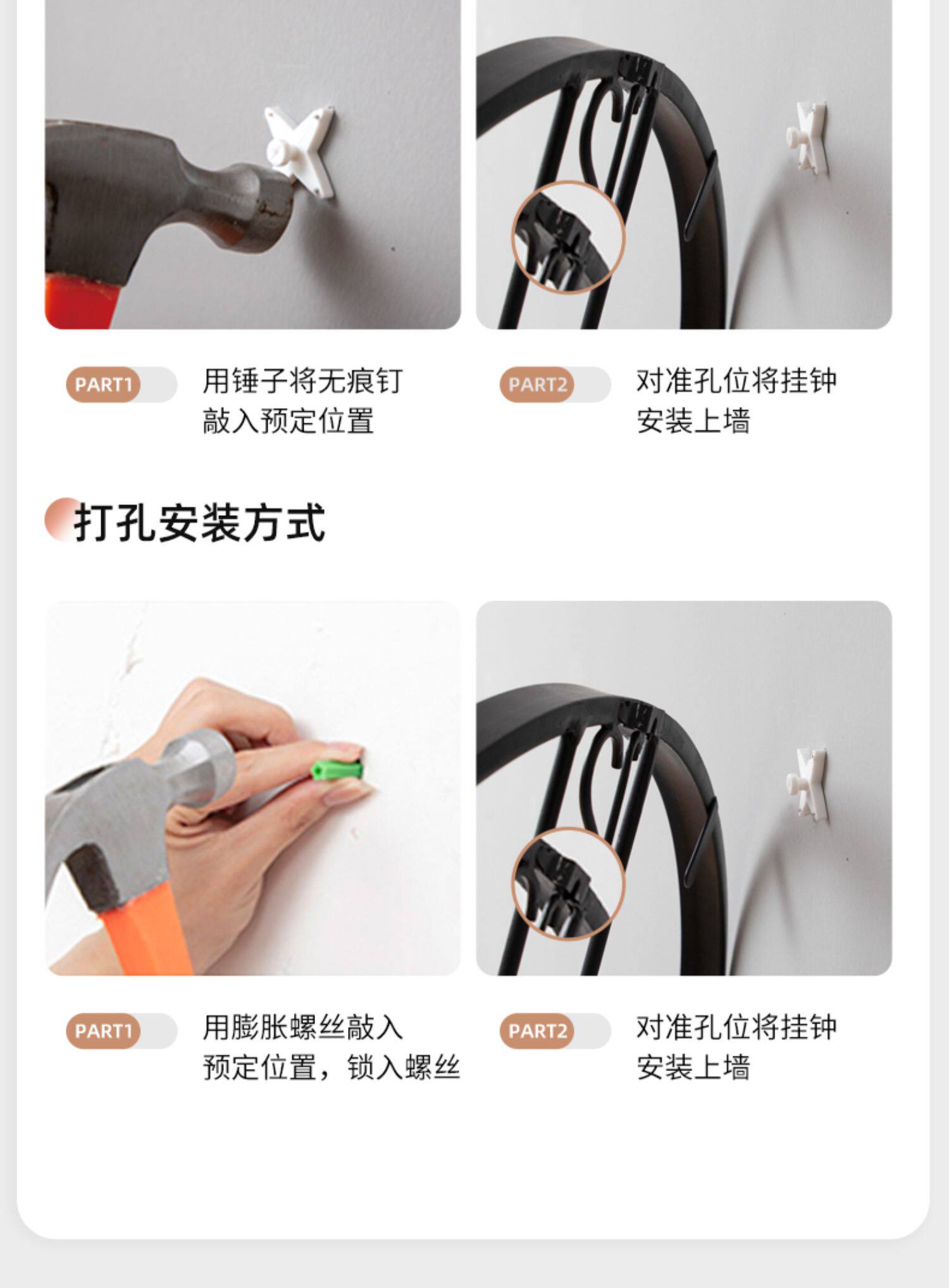 PART1 用锤子将无痕钉敲入预定位置

PART2 对准孔位将挂钟安装上墙

打孔安装方式

PART1 用膨胀螺丝敲入预定位置，锁入螺丝

PART2 对准孔位将挂钟安装上墙