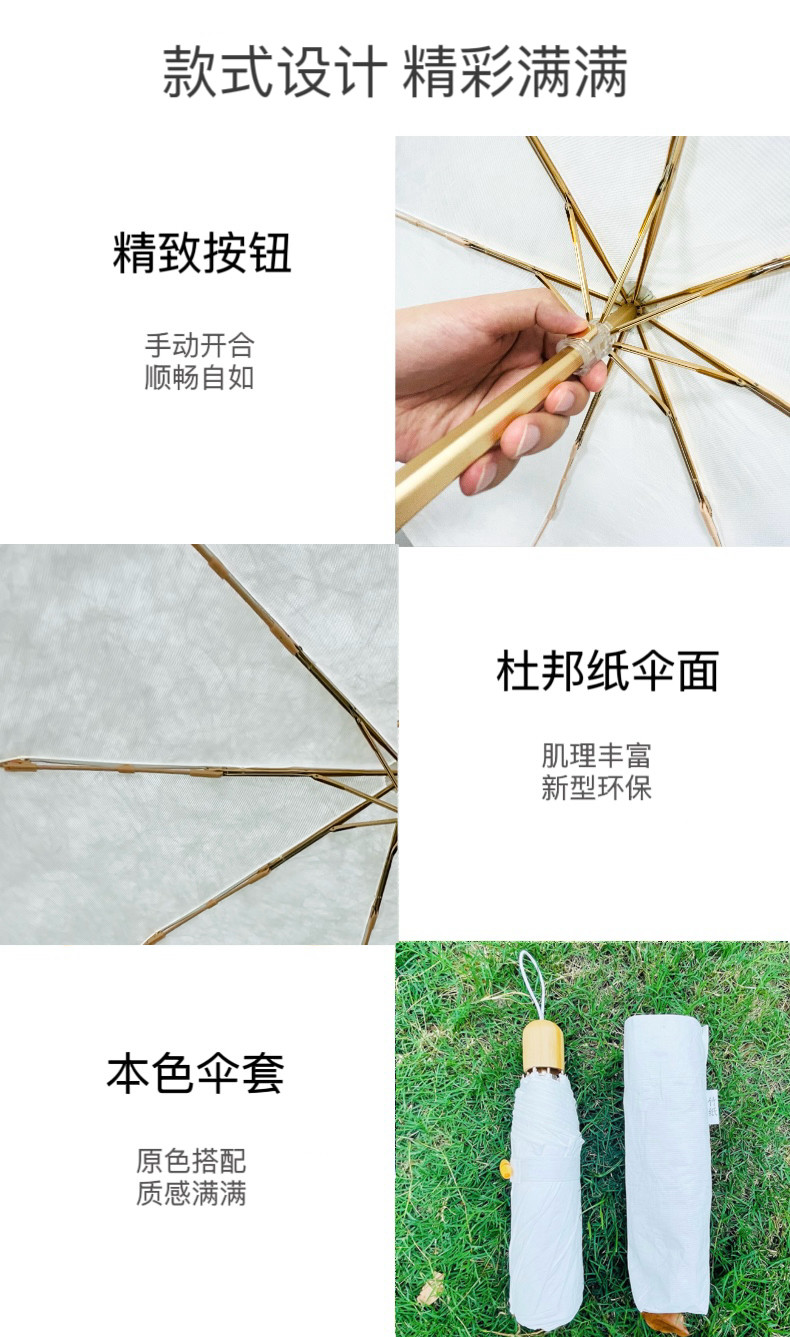 款式设计 精彩满满

精致按钮

手动开合
顺畅自如

杜邦纸伞面

肌理丰富
新型环保

本色伞套

原色搭配
质感满满