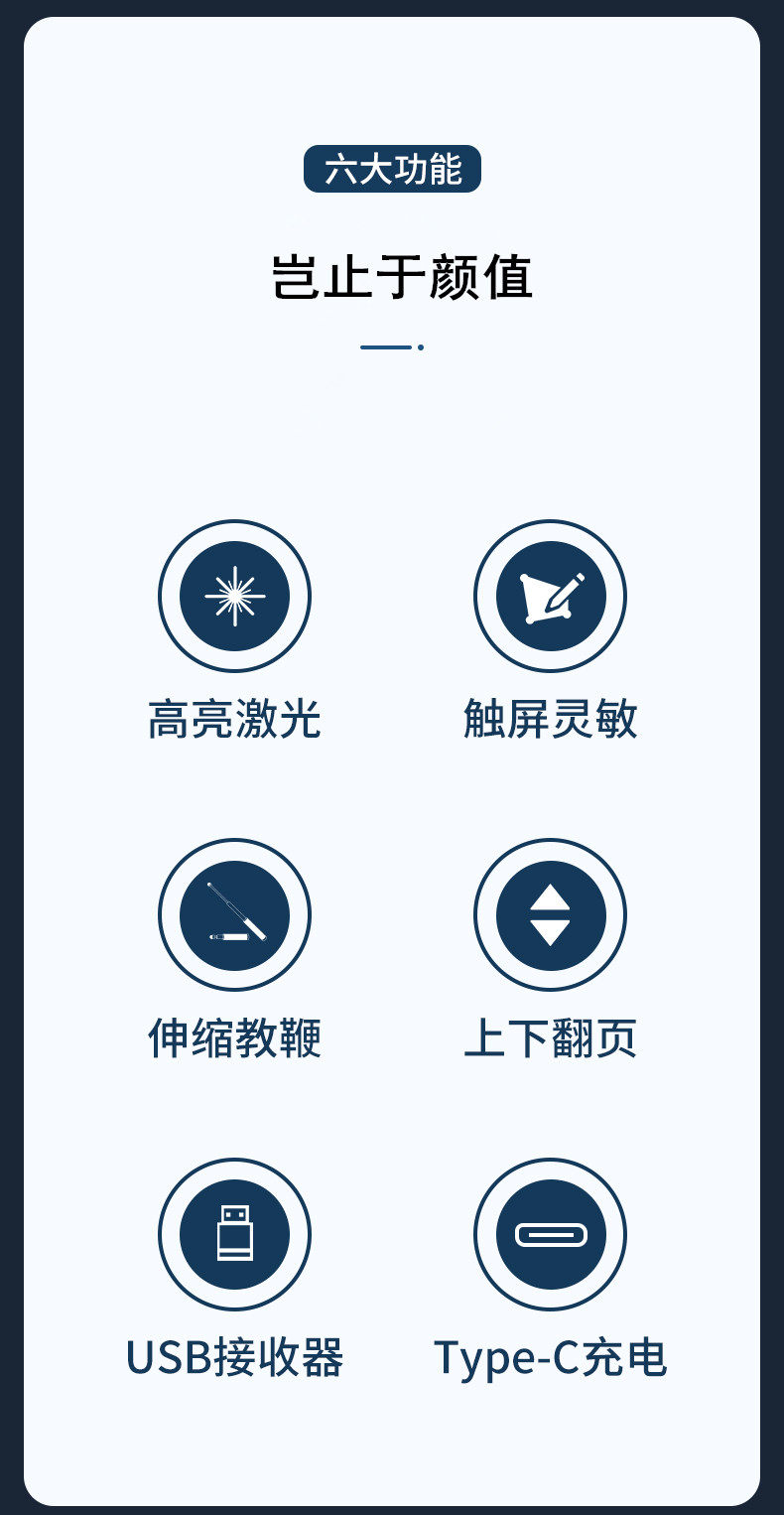 六大功能

岂止于颜值

高亮激光

触屏灵敏

伸缩教鞭

上下翻页

USB接收器

Type-C充电