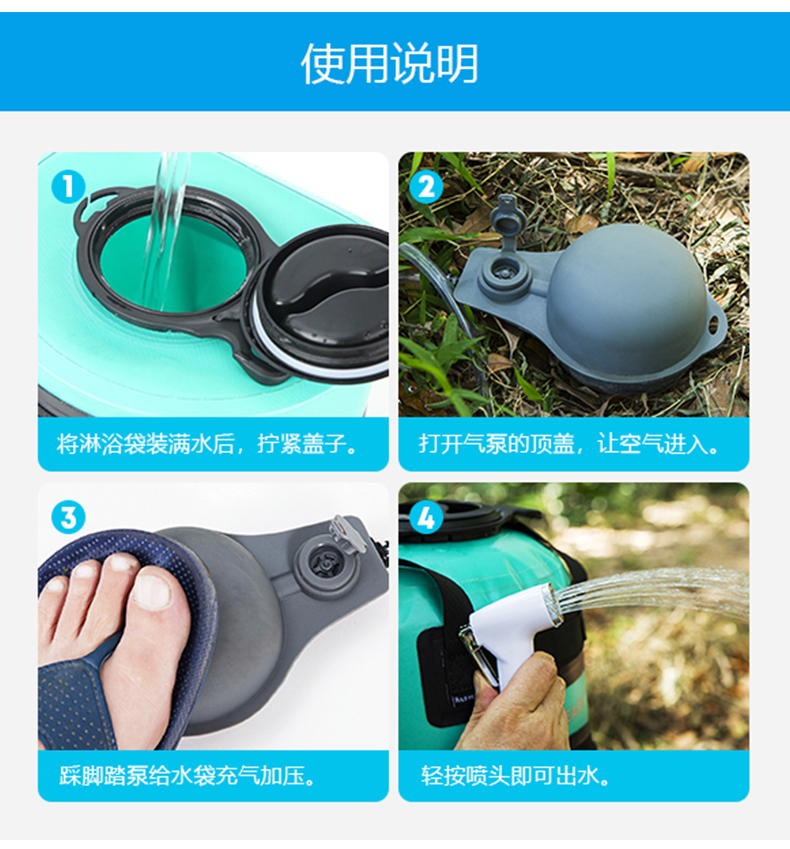 使用说明

1

将淋浴袋装满水后，拧紧盖子。

2

打开气泵的顶盖，让空气进入。

3

踩脚踏泵给水袋充气加压。

4

轻按喷头即可出水。