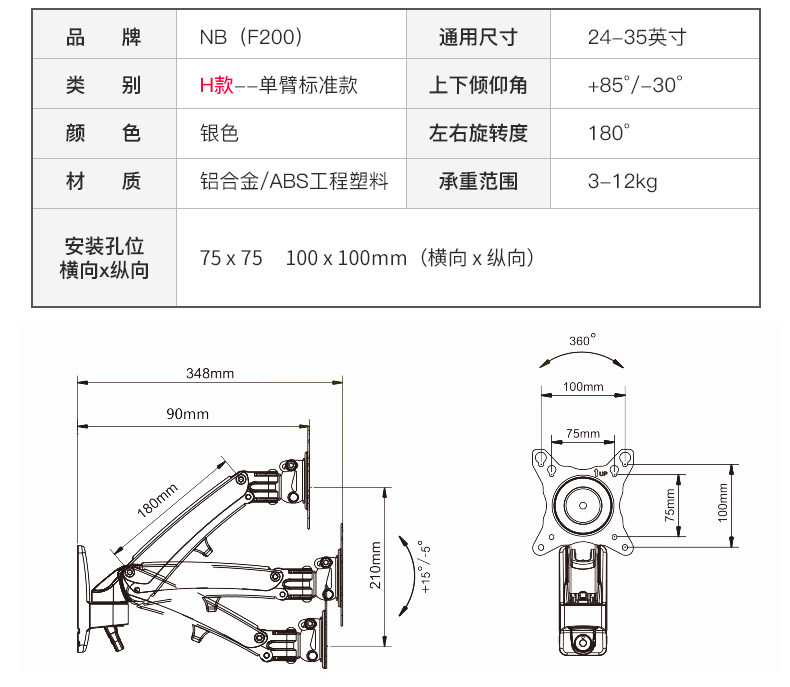 | 品　牌 | NB（F200） | 通用尺寸 | 24-35英寸 |
|---|---|---|---|
| 类　别 | H款--单臂标准款 | 上下倾仰角 | +85°/-30° |
| 颜　色 | 银色 | 左右旋转度 | 180° |
| 材　质 | 铝合金/ABS工程塑料 | 承重范围 | 3-12kg |
| 安装孔位 横向x纵向 | 75 x 75　100 x 100mm（横向 x 纵向） | | |

348mm
90mm
180mm
210mm
+15°/-5°

360°
100mm
75mm
UP
75mm
100mm