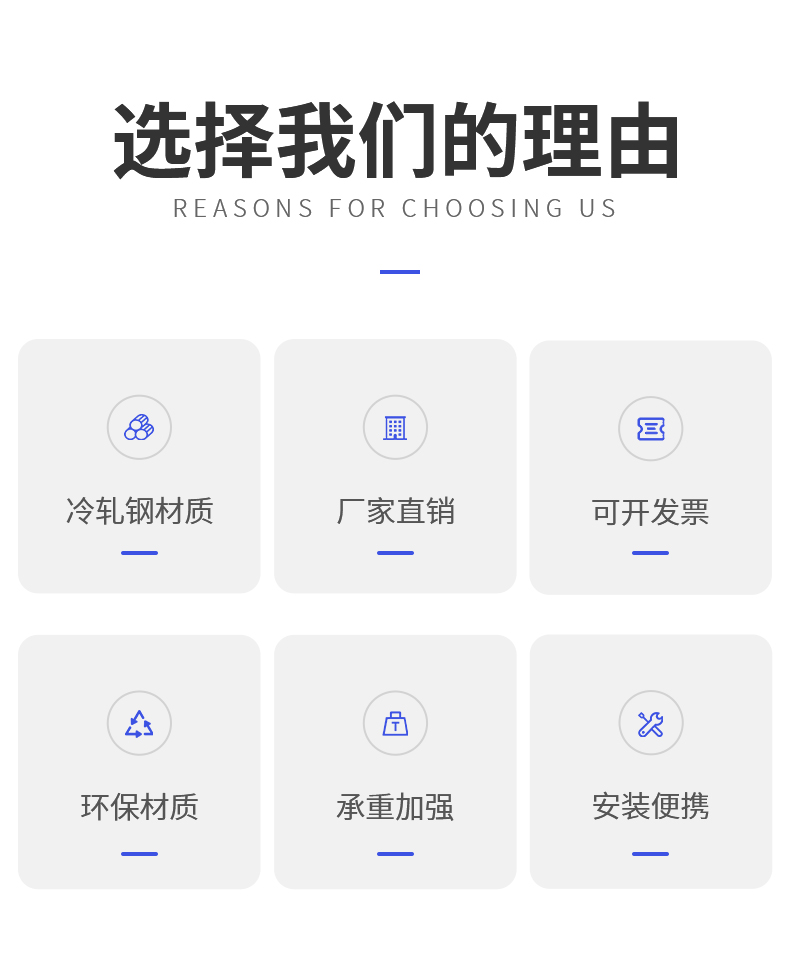 选择我们的理由
REASONS FOR CHOOSING US

冷轧钢材质

厂家直销

可开发票

环保材质

承重加强

安装便携