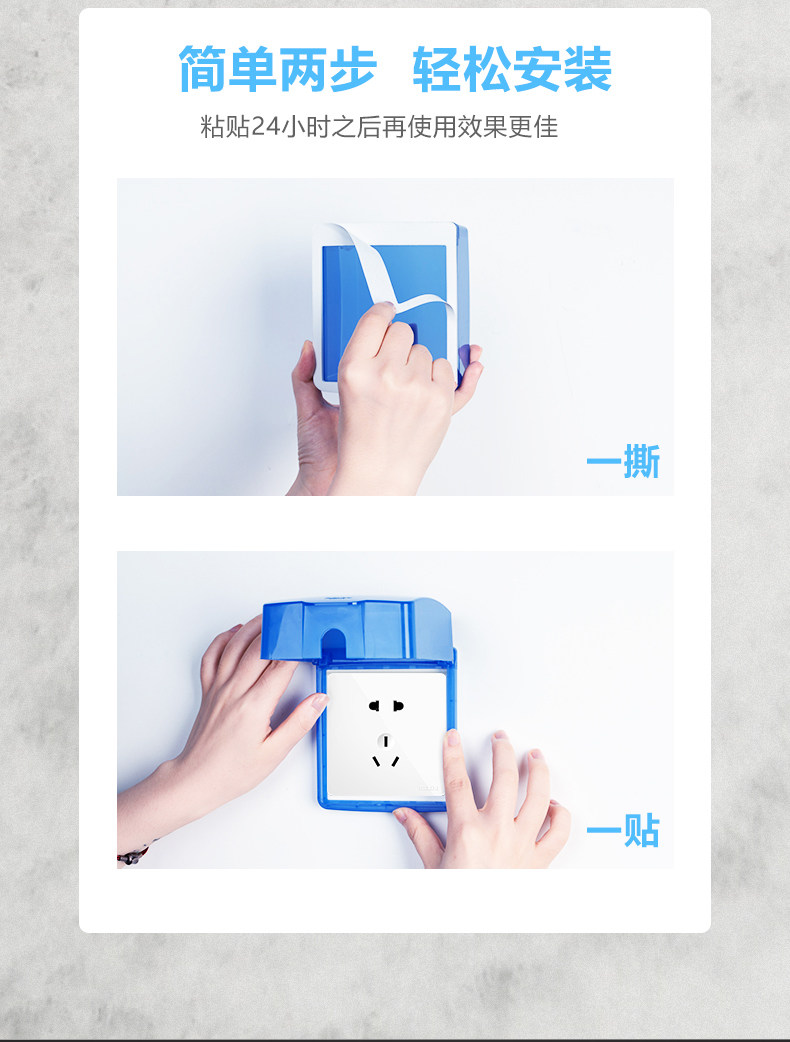 简单两步 轻松安装

粘贴24小时之后再使用效果更佳

一撕

一贴