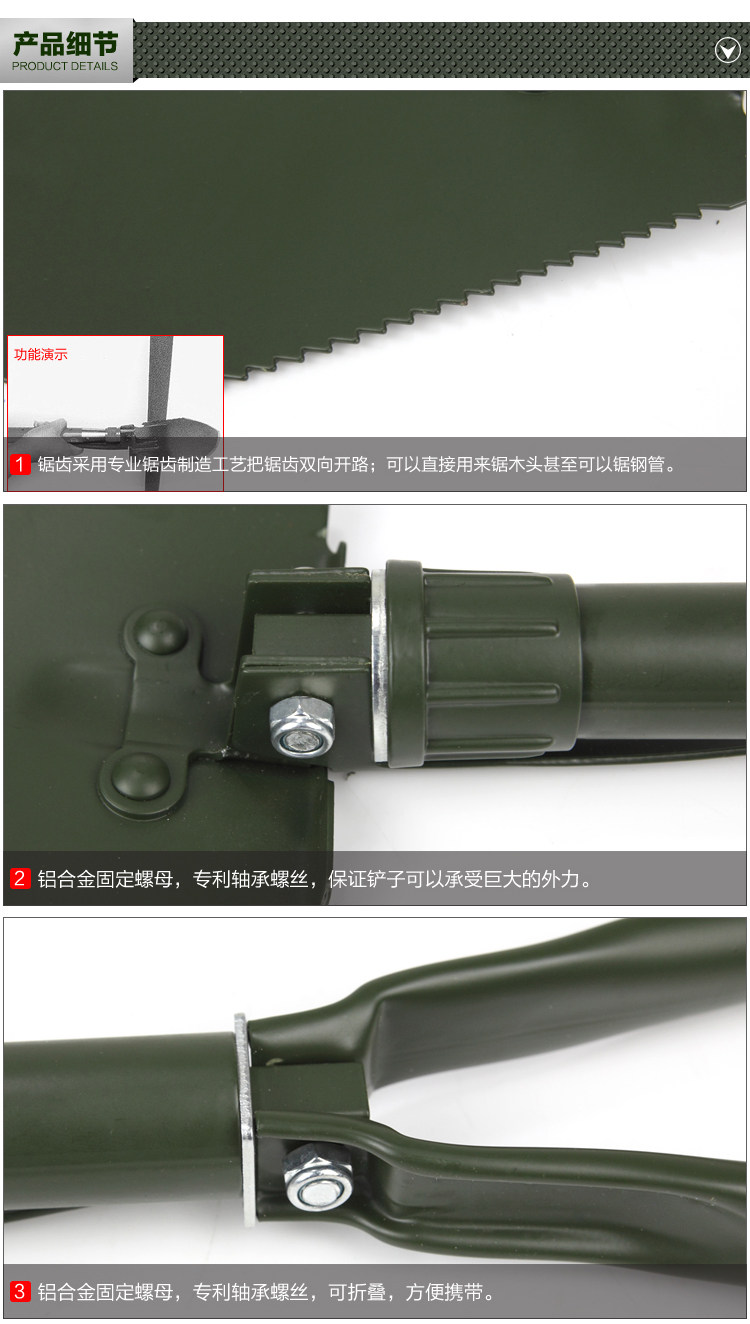 产品细节
PRODUCT DETAILS

功能演示

1 锯齿采用专业锯齿制造工艺把锯齿双向开路；可以直接用来锯木头甚至可以锯钢管。

2 铝合金固定螺母，专利轴承螺丝，保证铲子可以承受巨大的外力。

3 铝合金固定螺母，专利轴承螺丝，可折叠，方便携带。