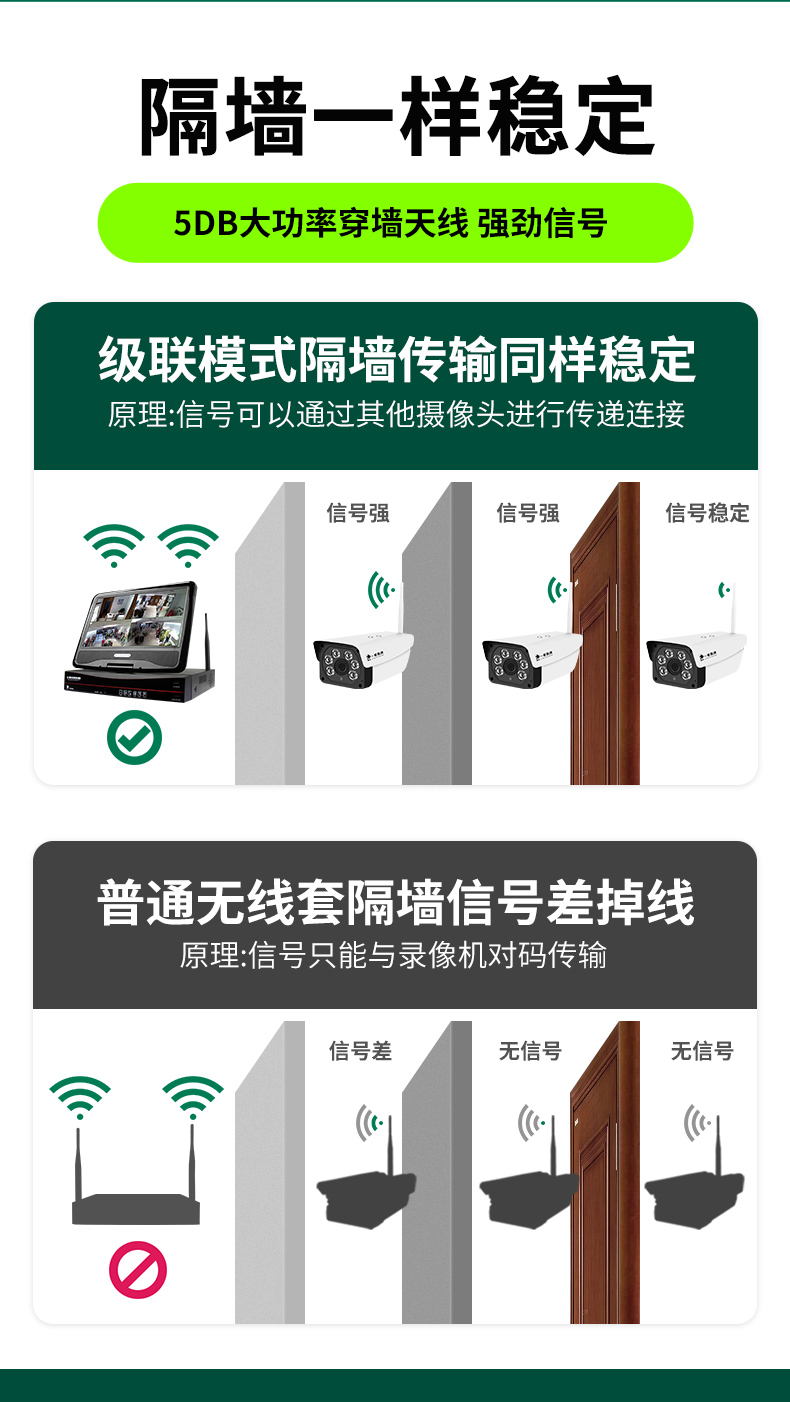 隔墙一样稳定

5DB大功率穿墙天线 强劲信号

级联模式隔墙传输同样稳定
原理:信号可以通过其他摄像头进行传递连接

信号强
信号强
信号稳定

普通无线套隔墙信号差掉线
原理:信号只能与录像机对码传输

信号差
无信号
无信号