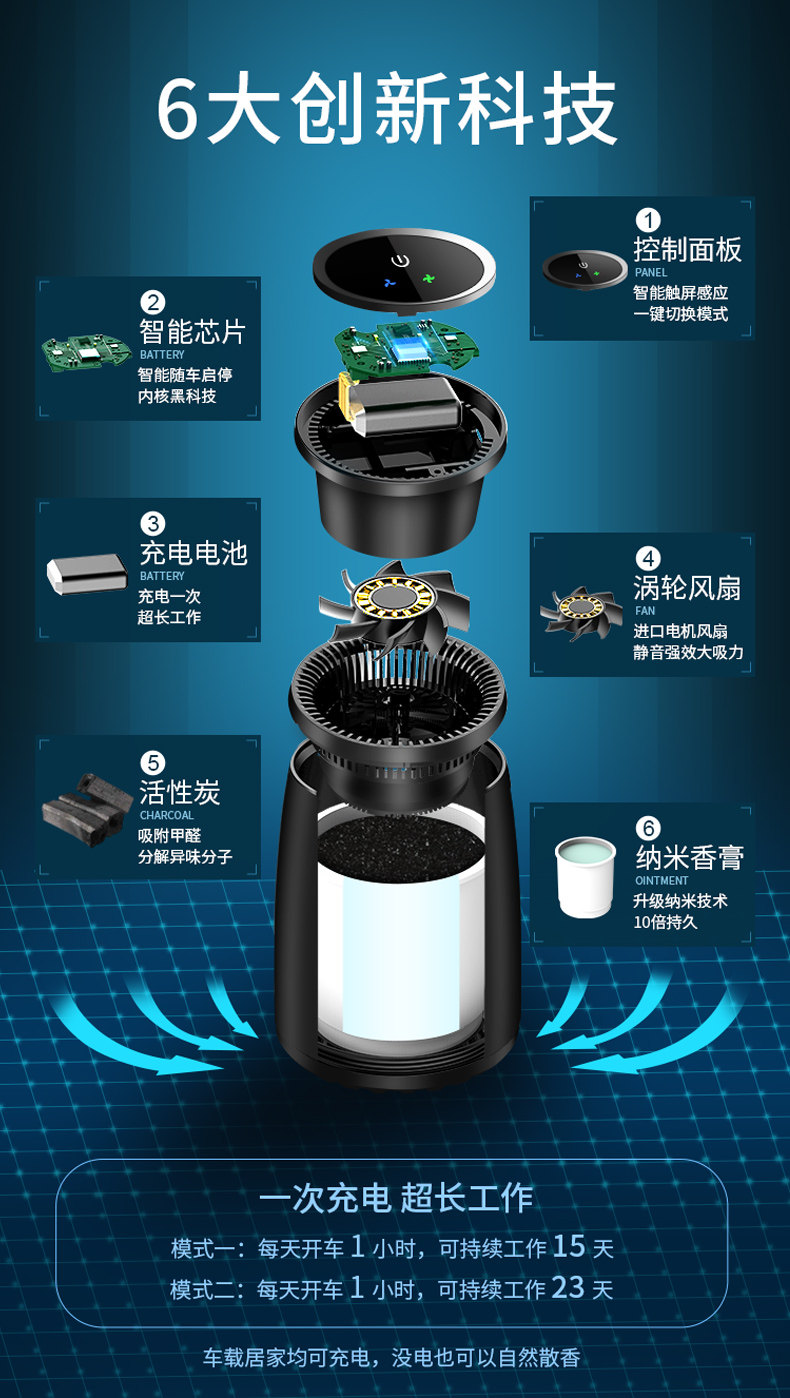 6大创新科技

1
控制面板
PANEL
智能触屏感应
一键切换模式

2
智能芯片
BATTERY
智能随车启停
内核黑科技

3
充电电池
BATTERY
充电一次
超长工作

4
涡轮风扇
FAN
进口电机风扇
静音强效大吸力

5
活性炭
CHARCOAL
吸附甲醛
分解异味分子

6
纳米香膏
OINTMENT
升级纳米技术
10倍持久

一次充电 超长工作
模式一：每天开车 1 小时，可持续工作 15 天
模式二：每天开车 1 小时，可持续工作 23 天

车载居家均可充电，没电也可以自然散香