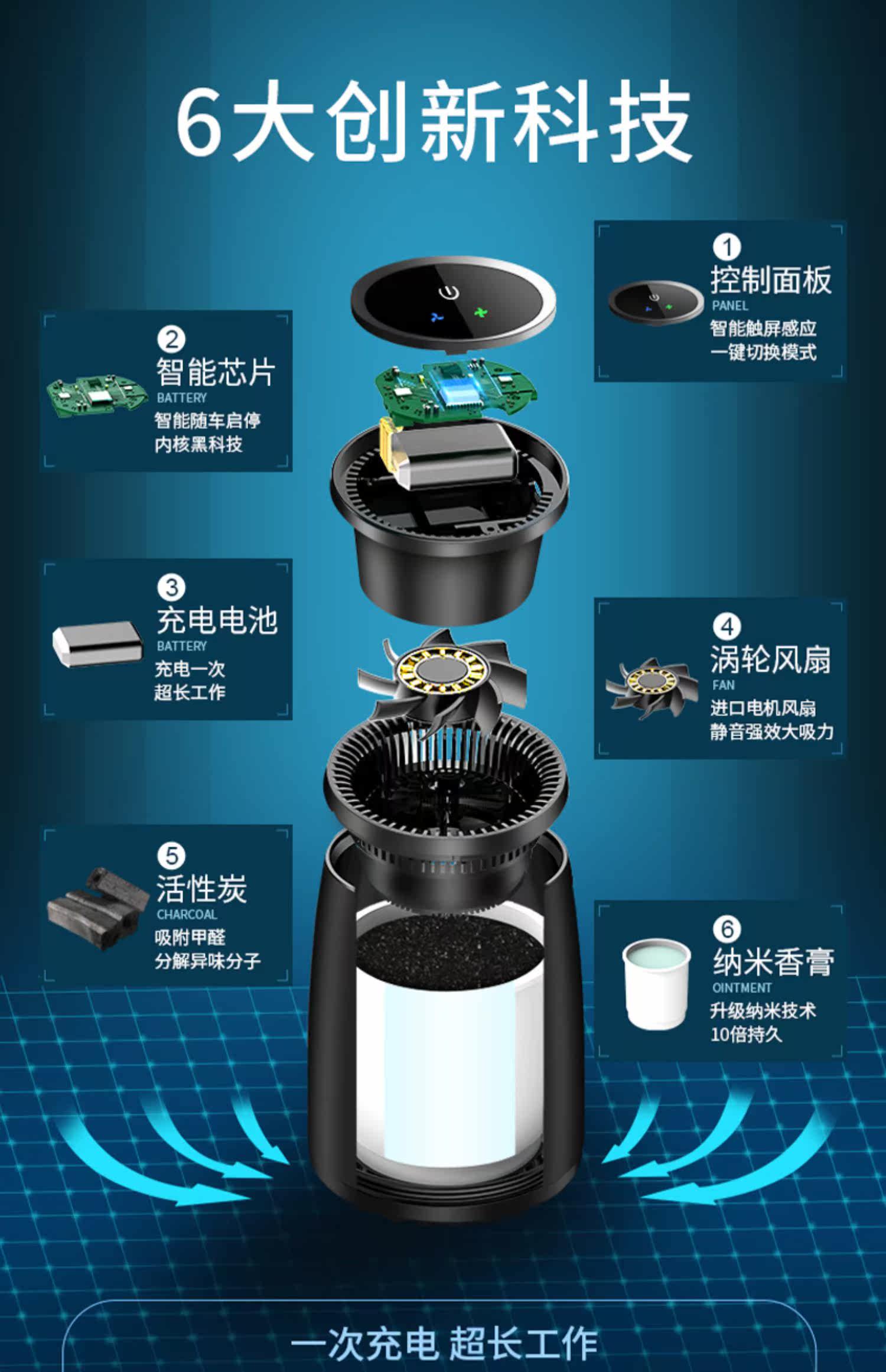 6大创新科技

① 控制面板
PANEL
智能触屏感应
一键切换模式

② 智能芯片
BATTERY
智能随车启停
内核黑科技

③ 充电电池
BATTERY
充电一次
超长工作

④ 涡轮风扇
FAN
进口电机风扇
静音强效大吸力

⑤ 活性炭
CHARCOAL
吸附甲醛
分解异味分子

⑥ 纳米香膏
OINTMENT
升级纳米技术
10倍持久

一次充电 超长工作